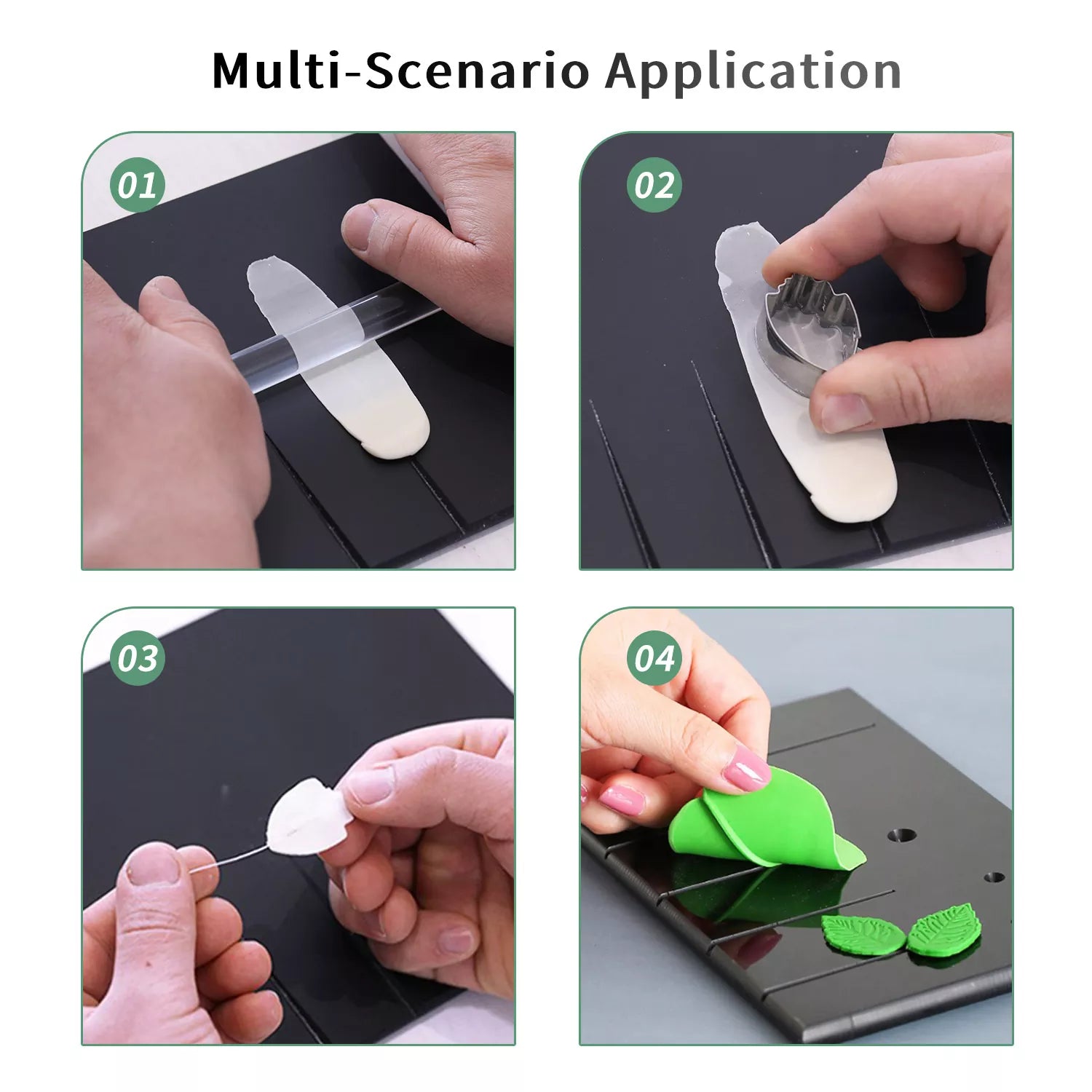 Multi-Scenario Application

01

02

03

04