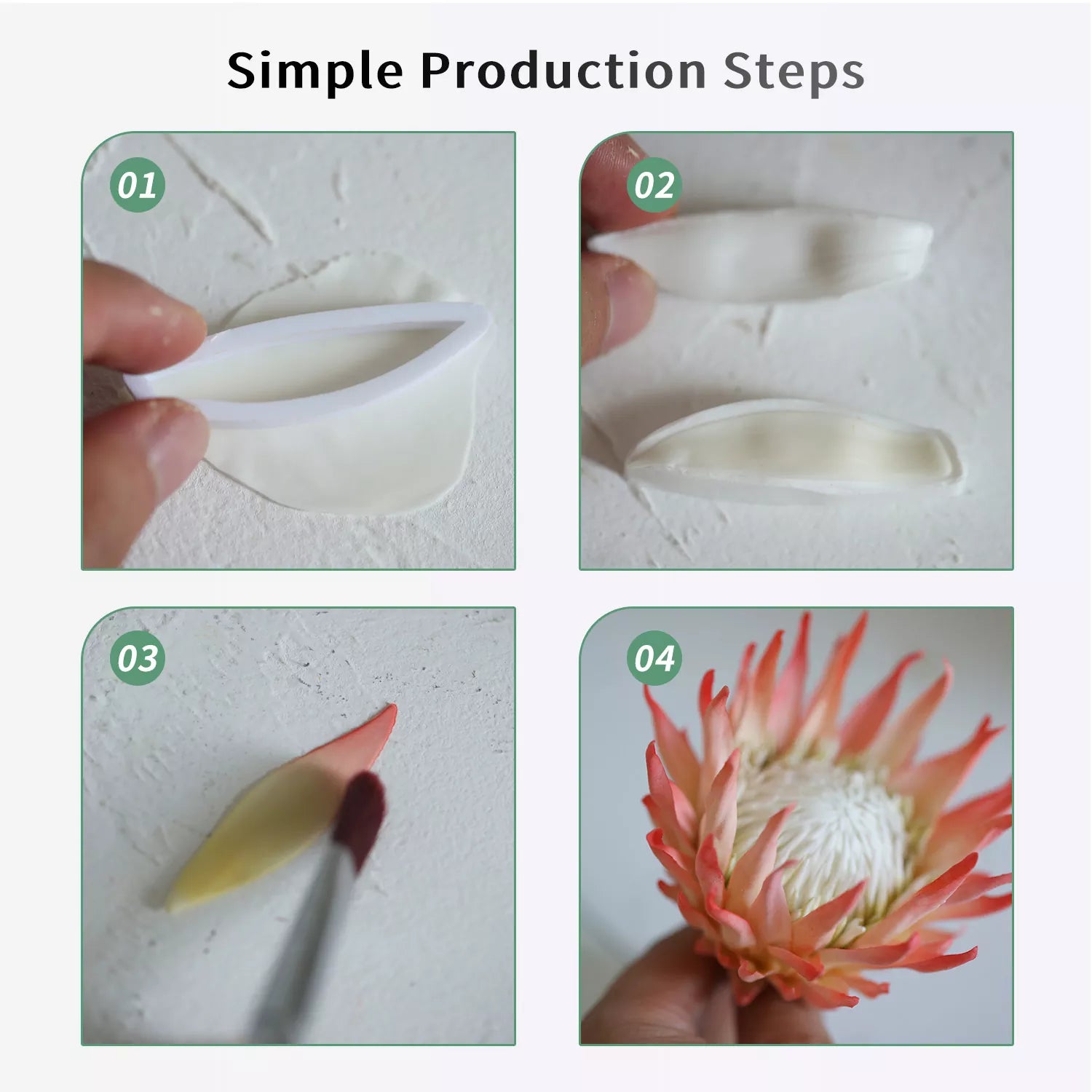 Simple Production Steps

01

02

03

04