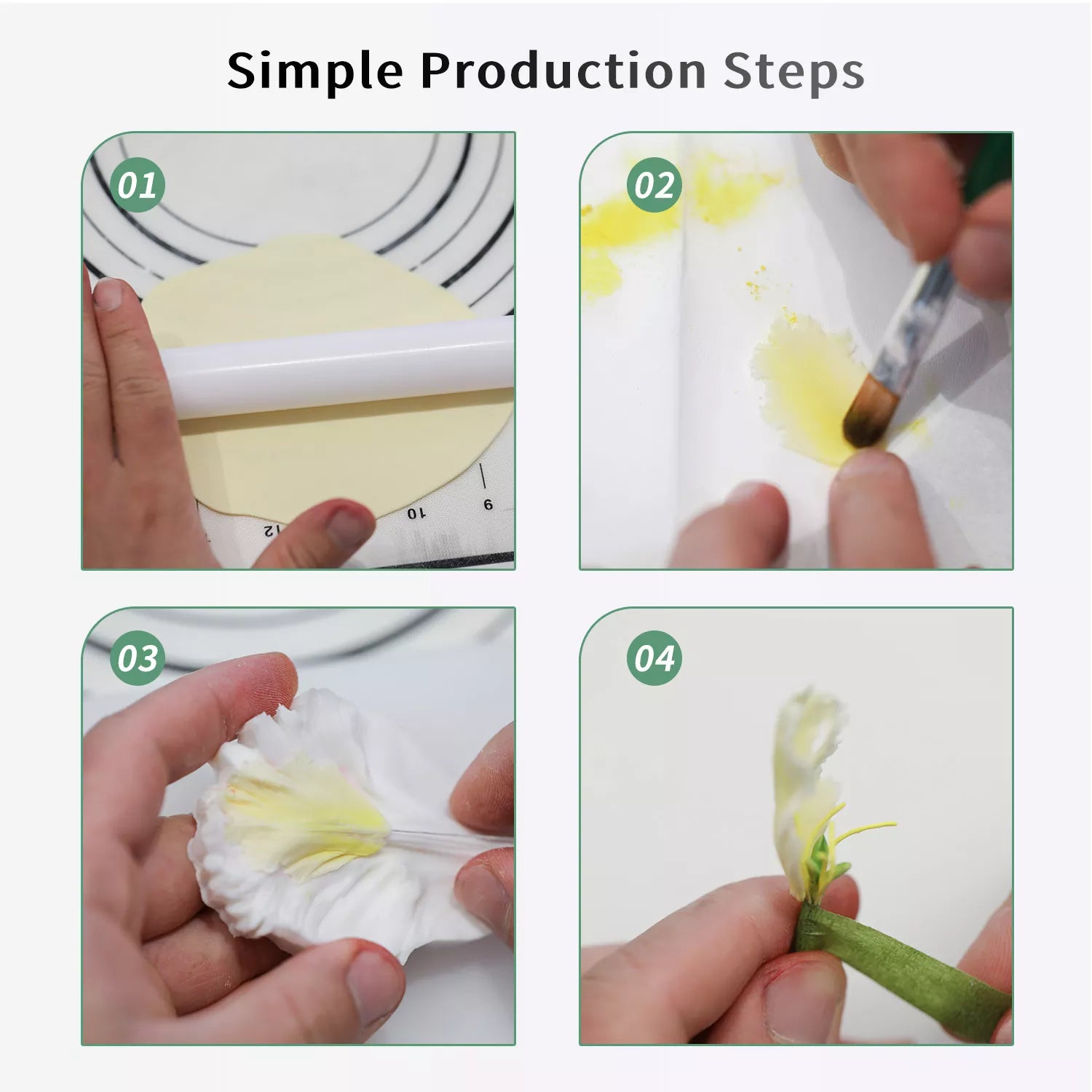 Simple Production Steps

01

12 10 9

02

03

04