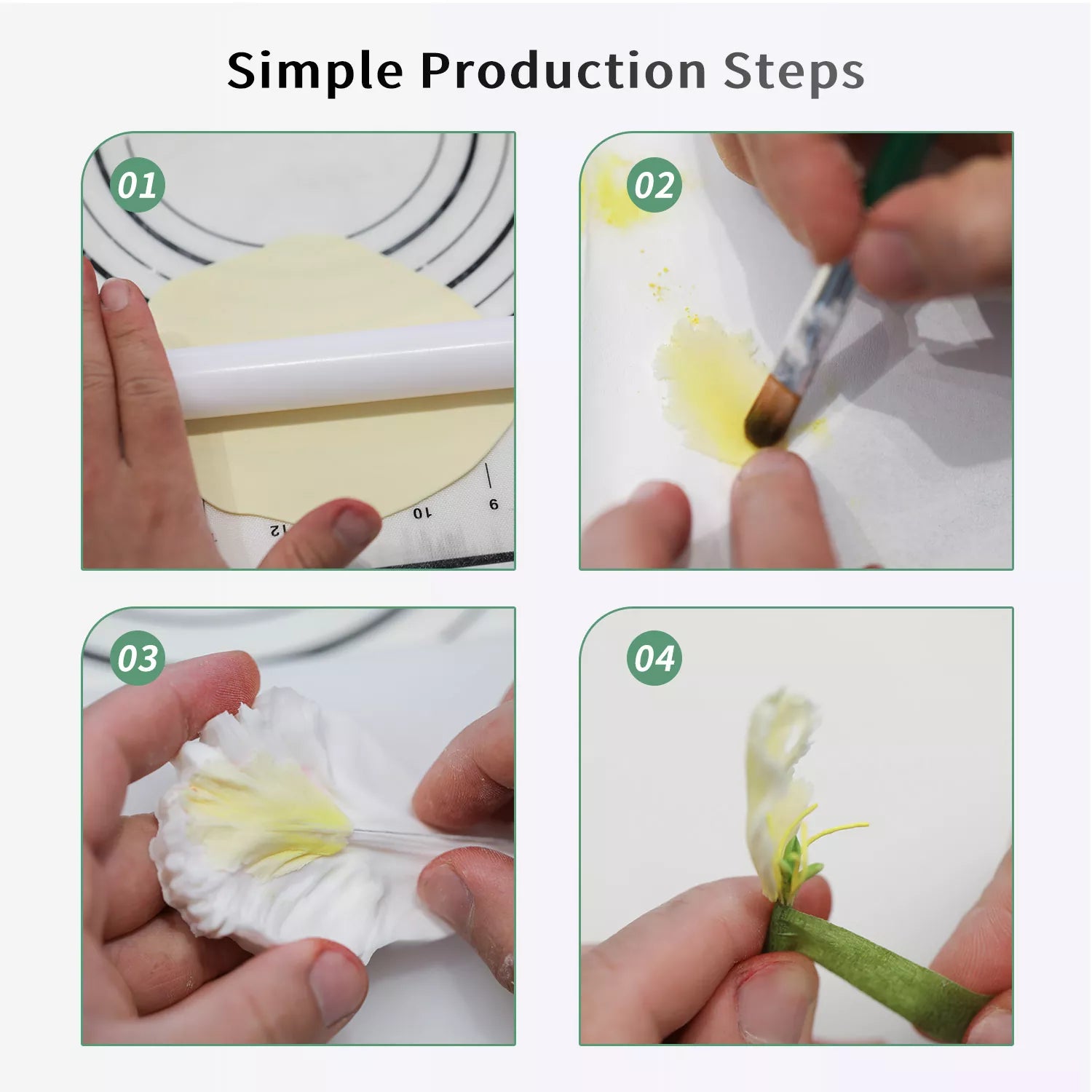 Simple Production Steps

01

12 10 9

02

03

04