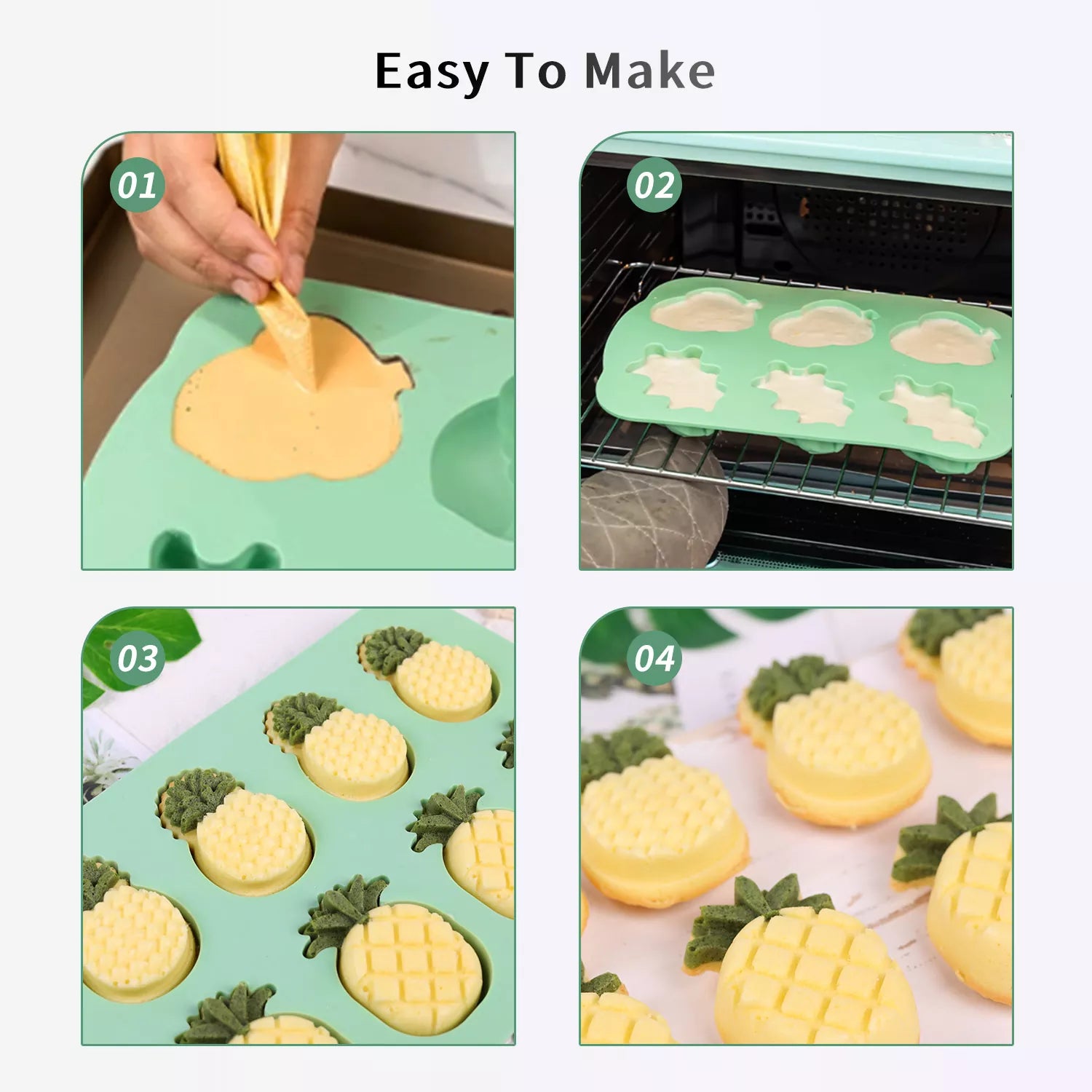 Easy To Make

01

02

03

04