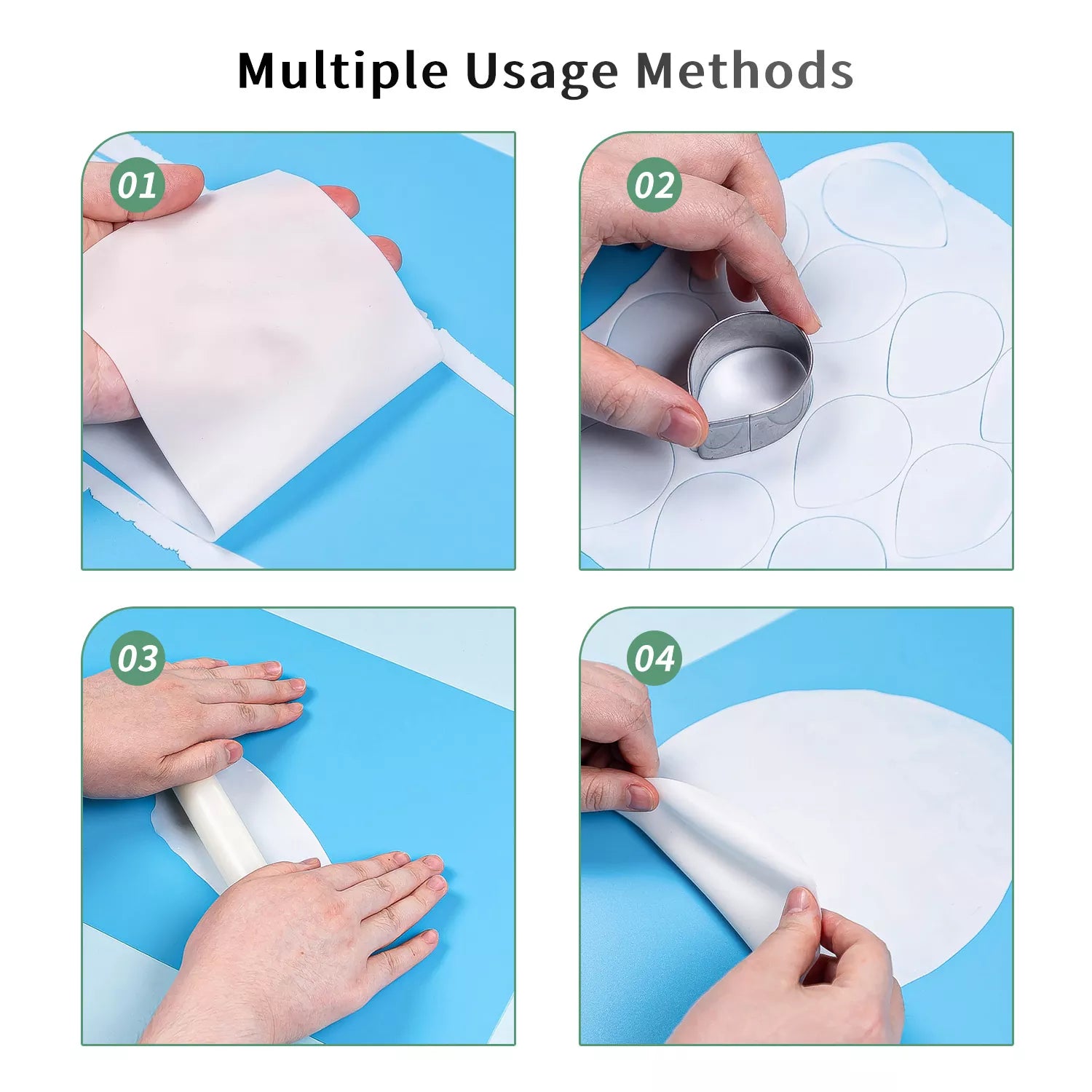 Multiple Usage Methods

01

02

03

04