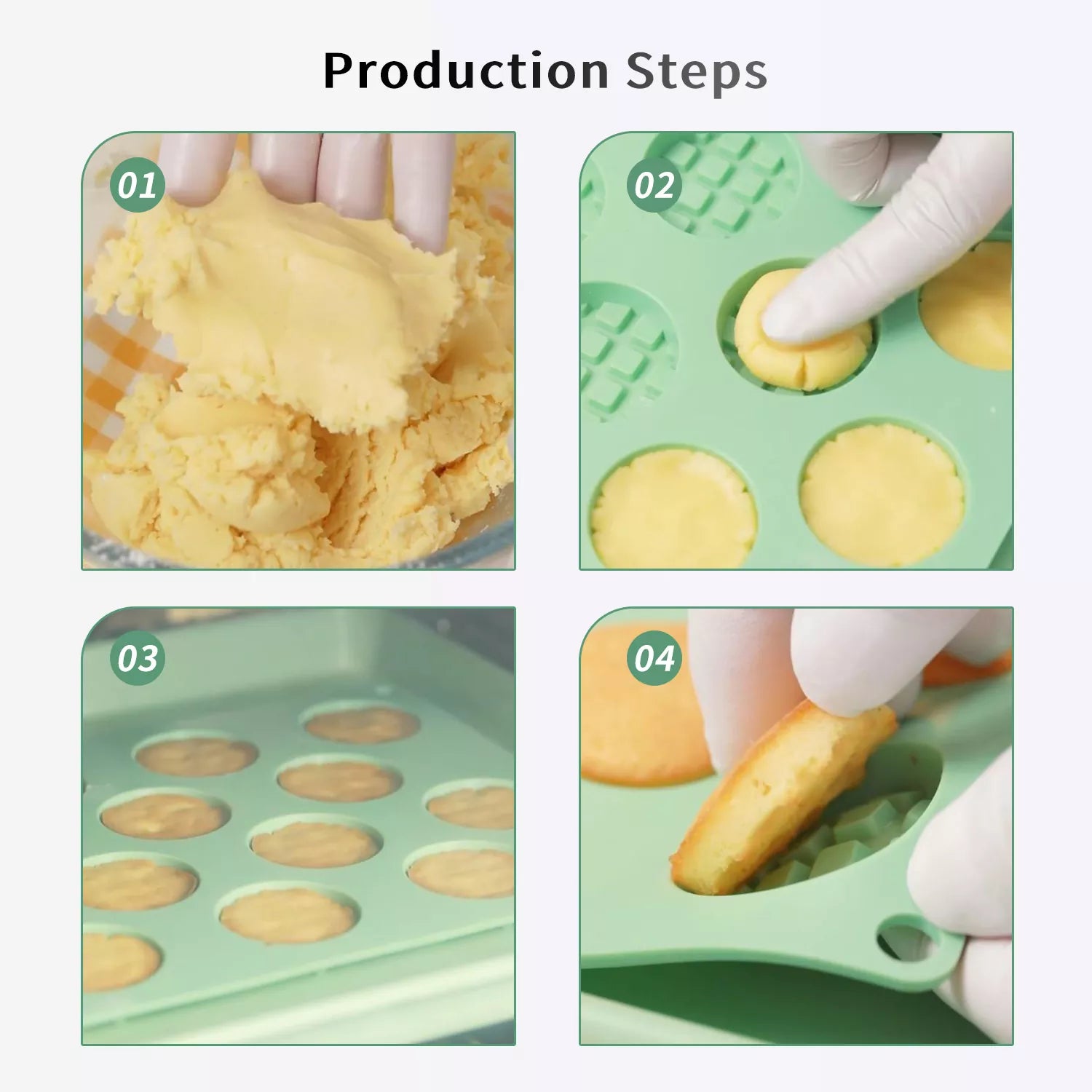 Production Steps

01

02

03

04