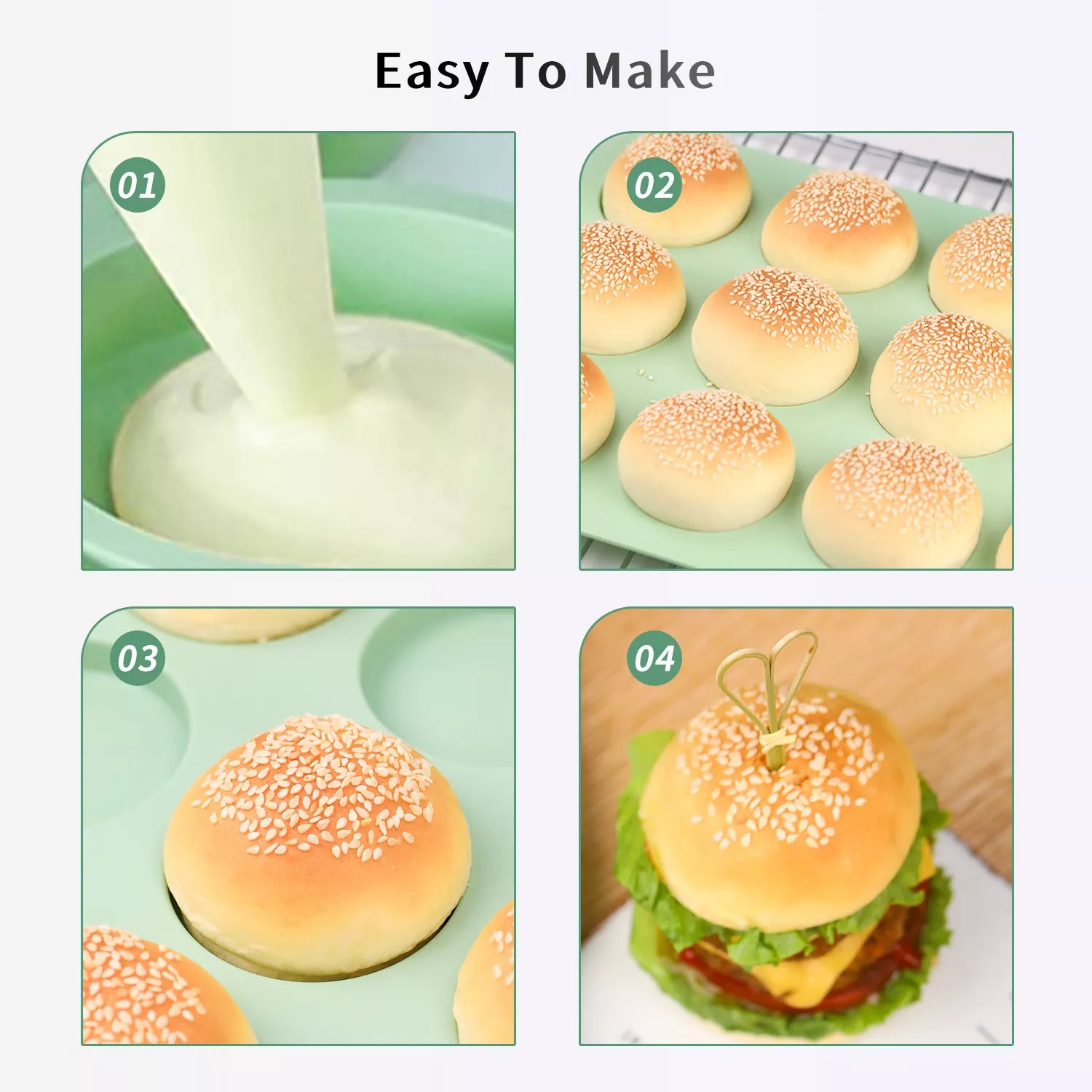 Easy To Make

01

02

03

04