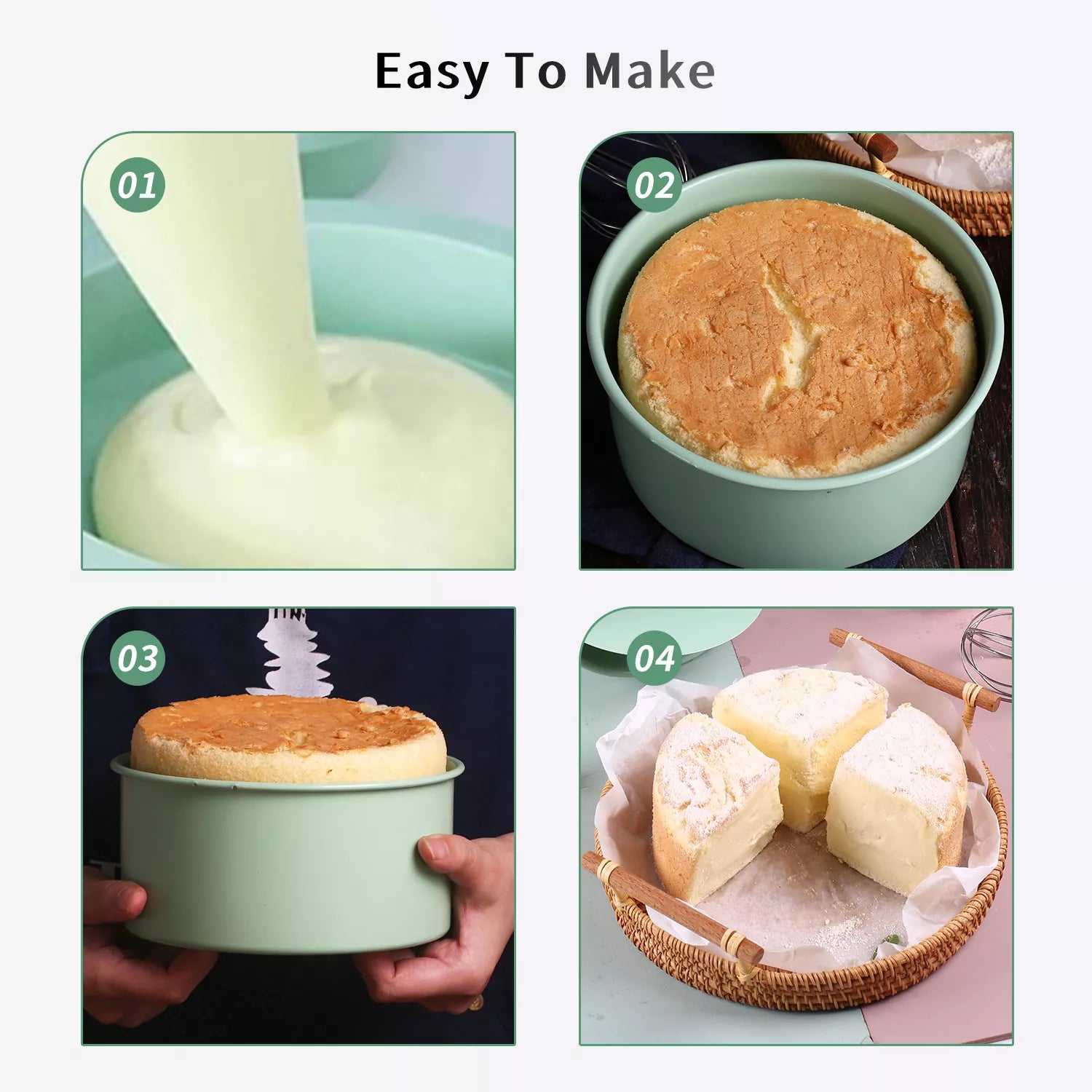 Easy To Make

01

02

03

04