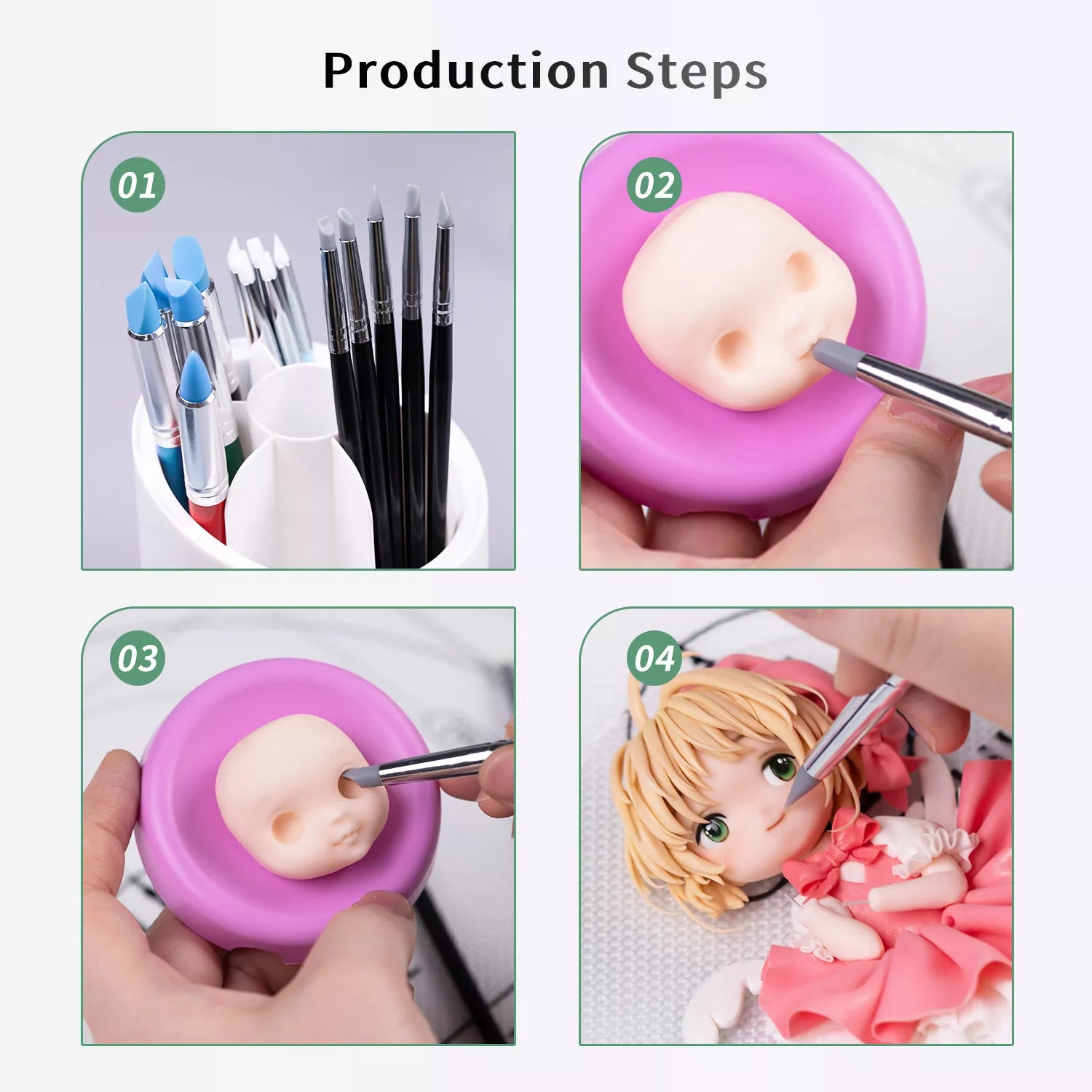 Production Steps

01

02

03

04