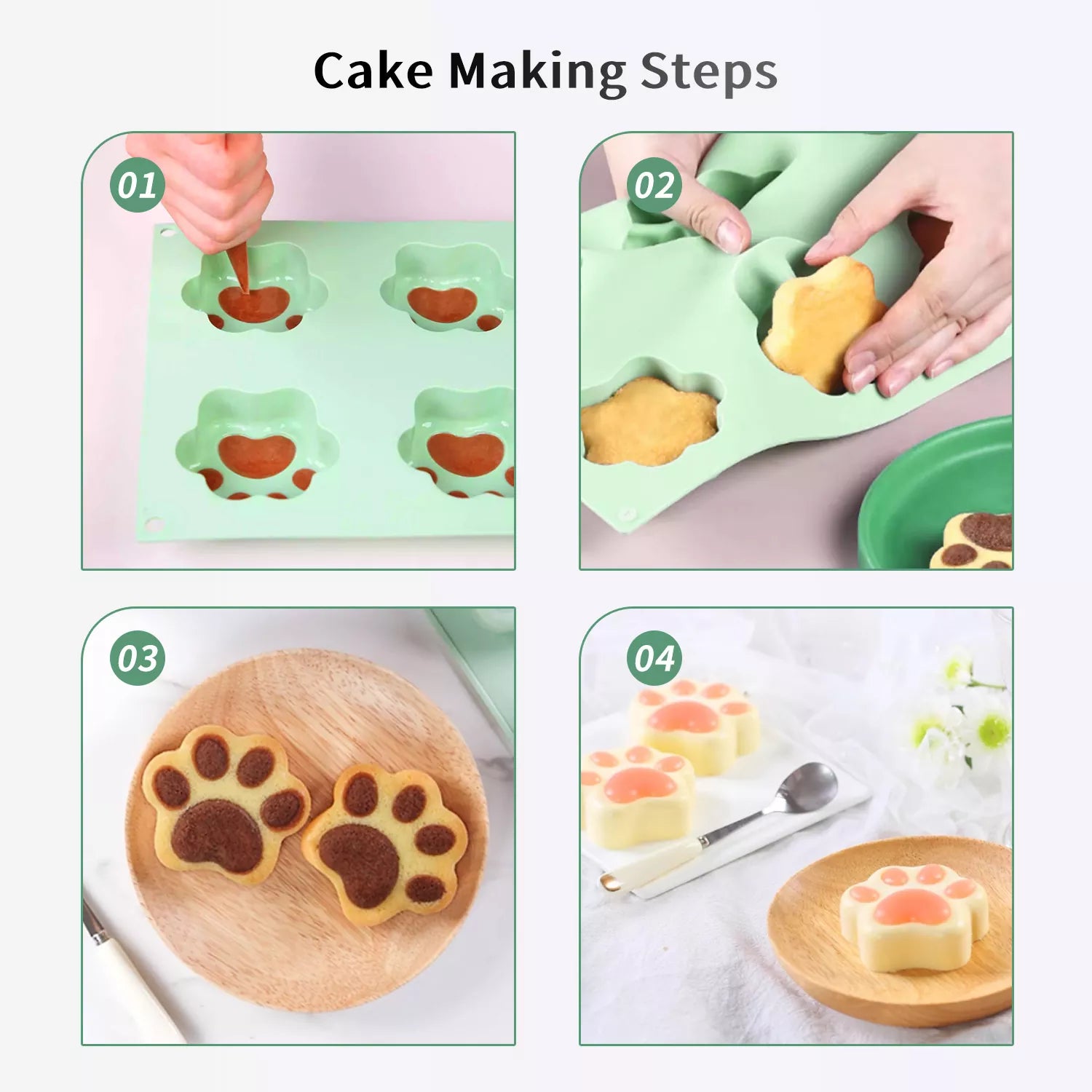 Cake Making Steps

01

02

03

04