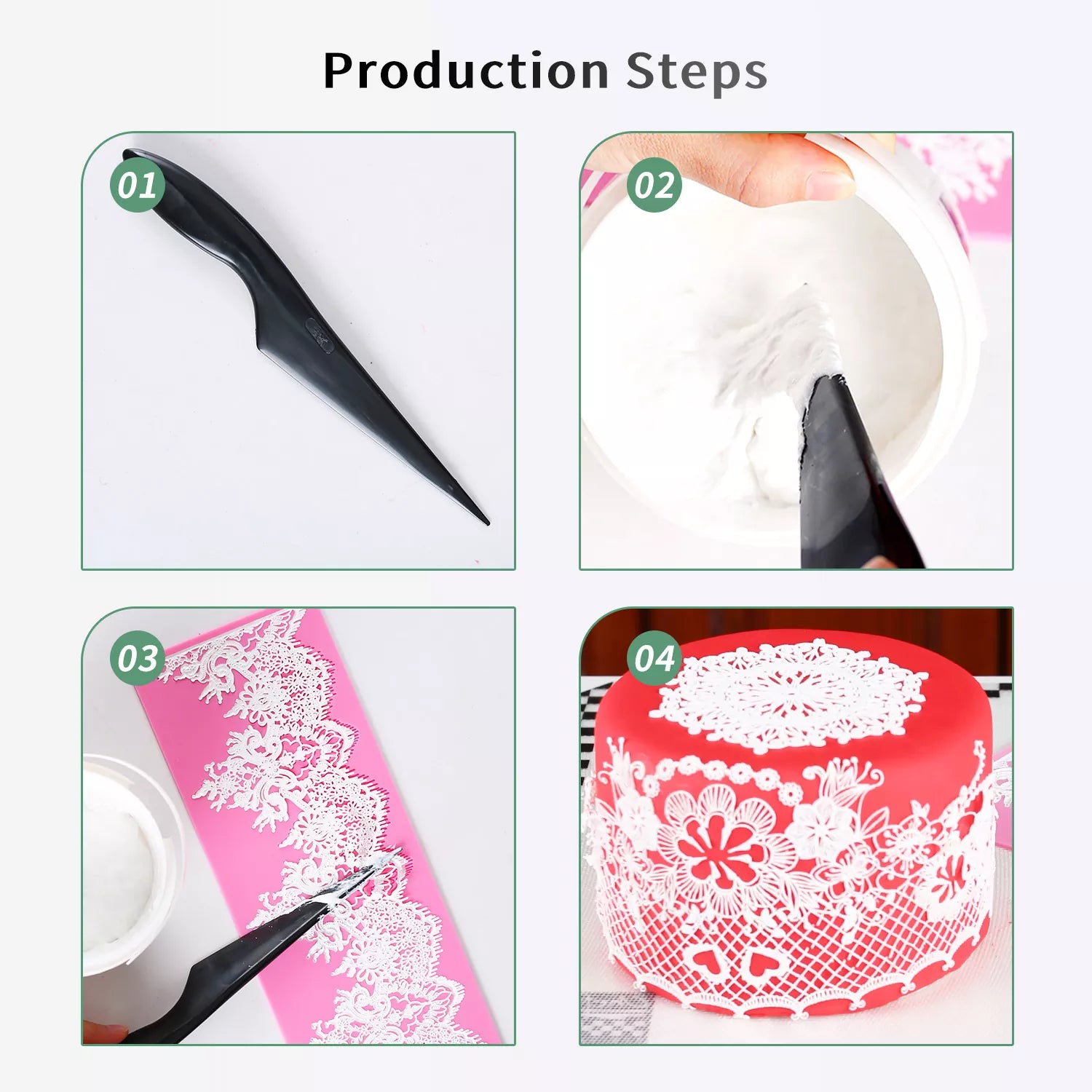 Production Steps

01

02

03

04