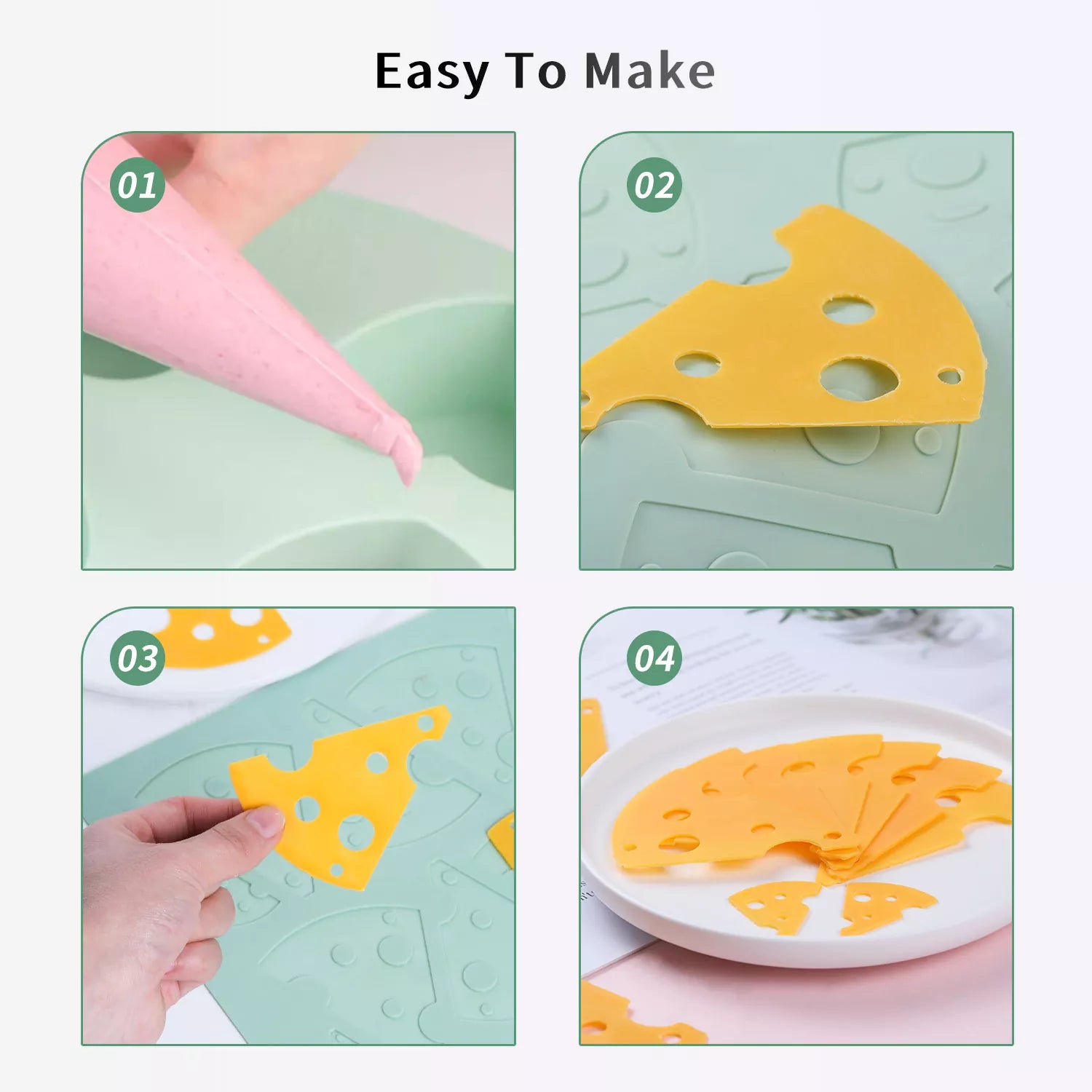 Easy To Make

01

02

03

04