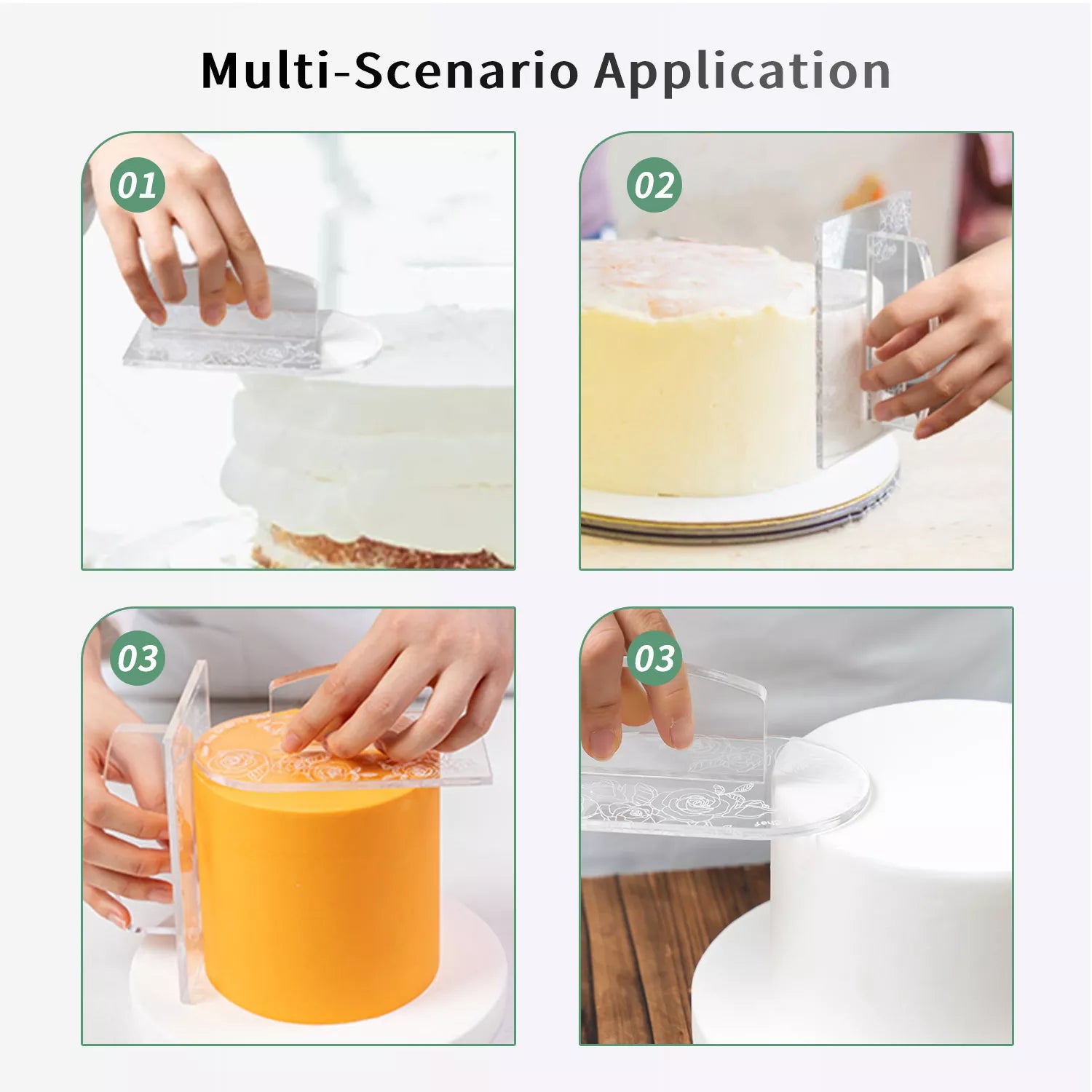 Multi-Scenario Application

01

02

03

03