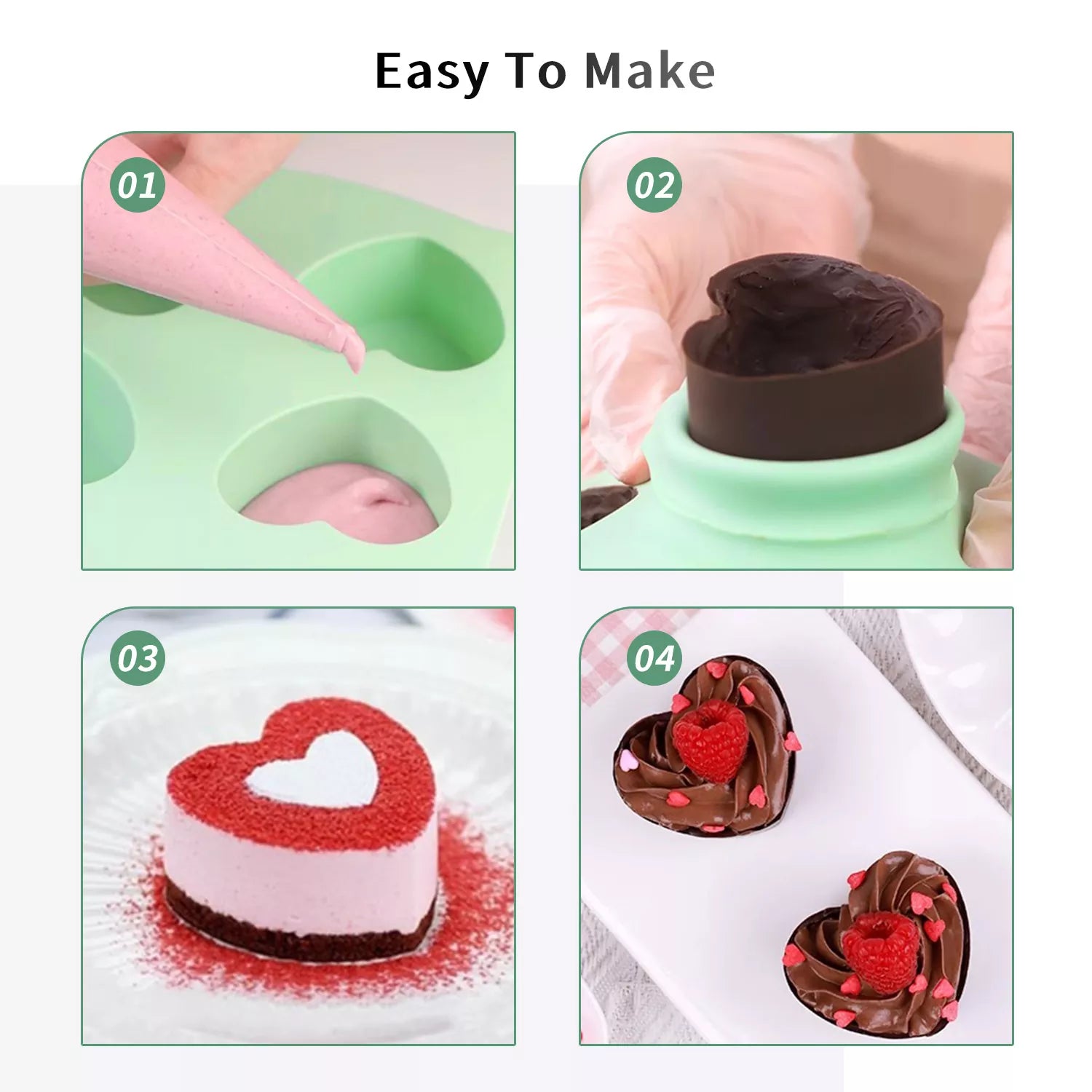 Easy To Make

01

02

03

04