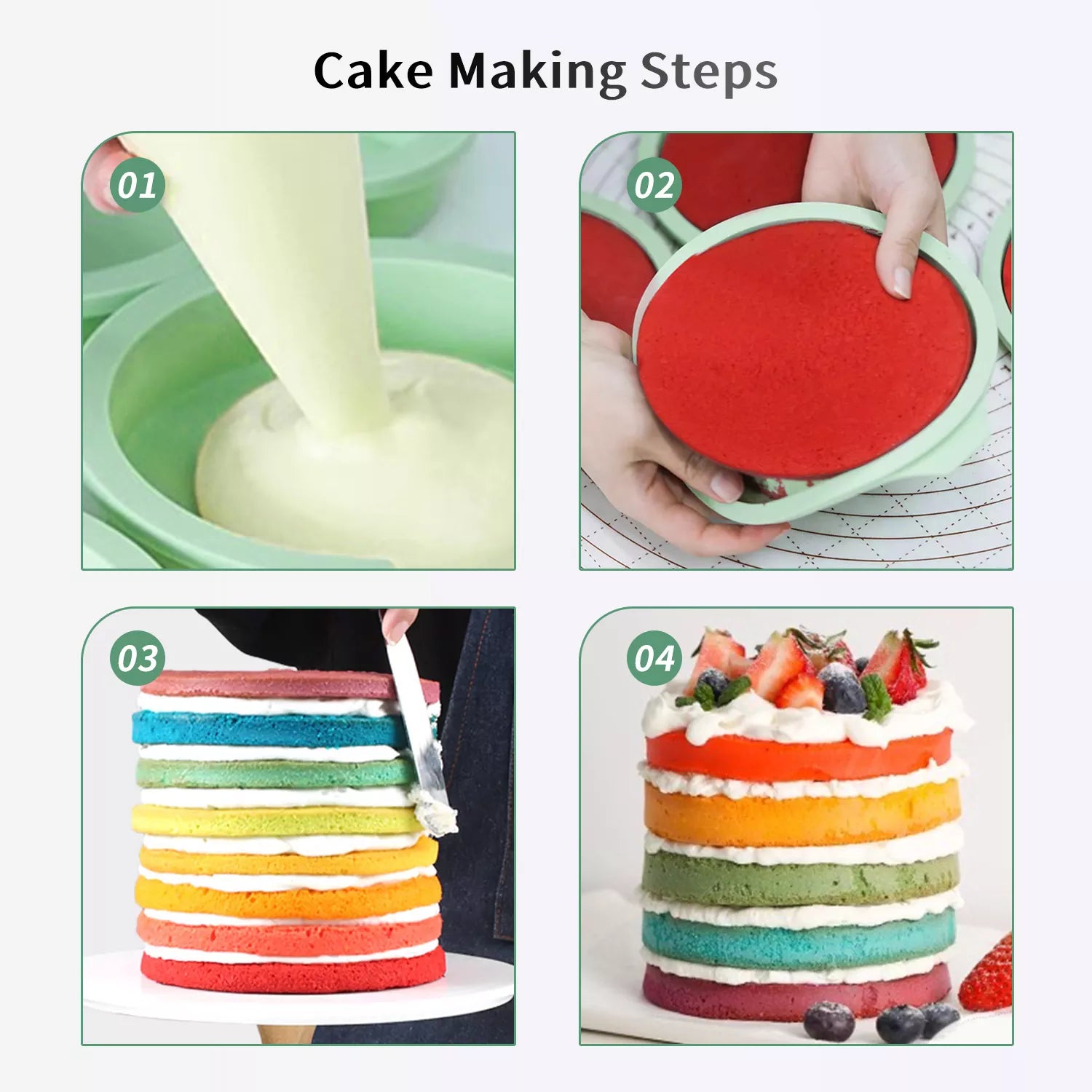 Cake Making Steps

01

02

03

04