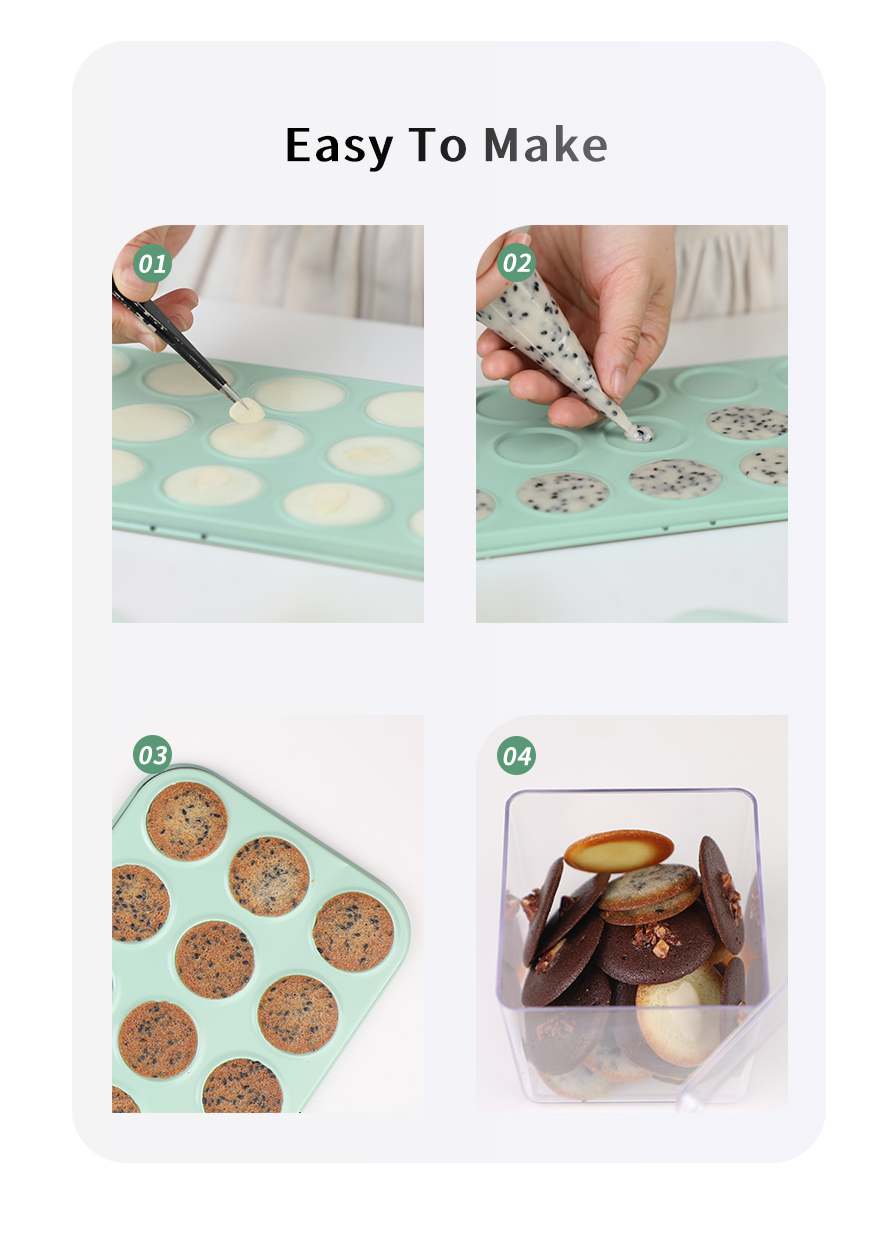 Easy To Make

01

02

03

04