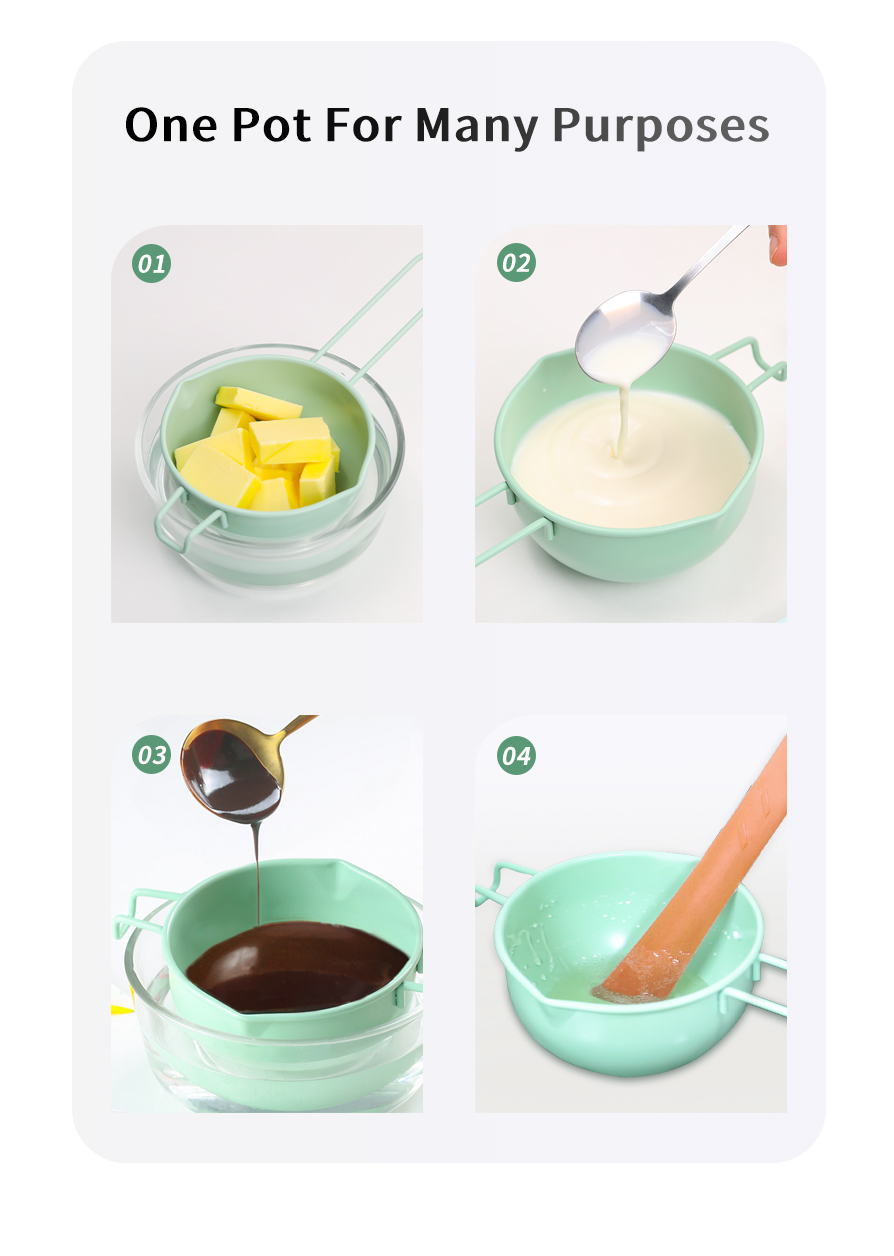 One Pot For Many Purposes

01

02

03

04