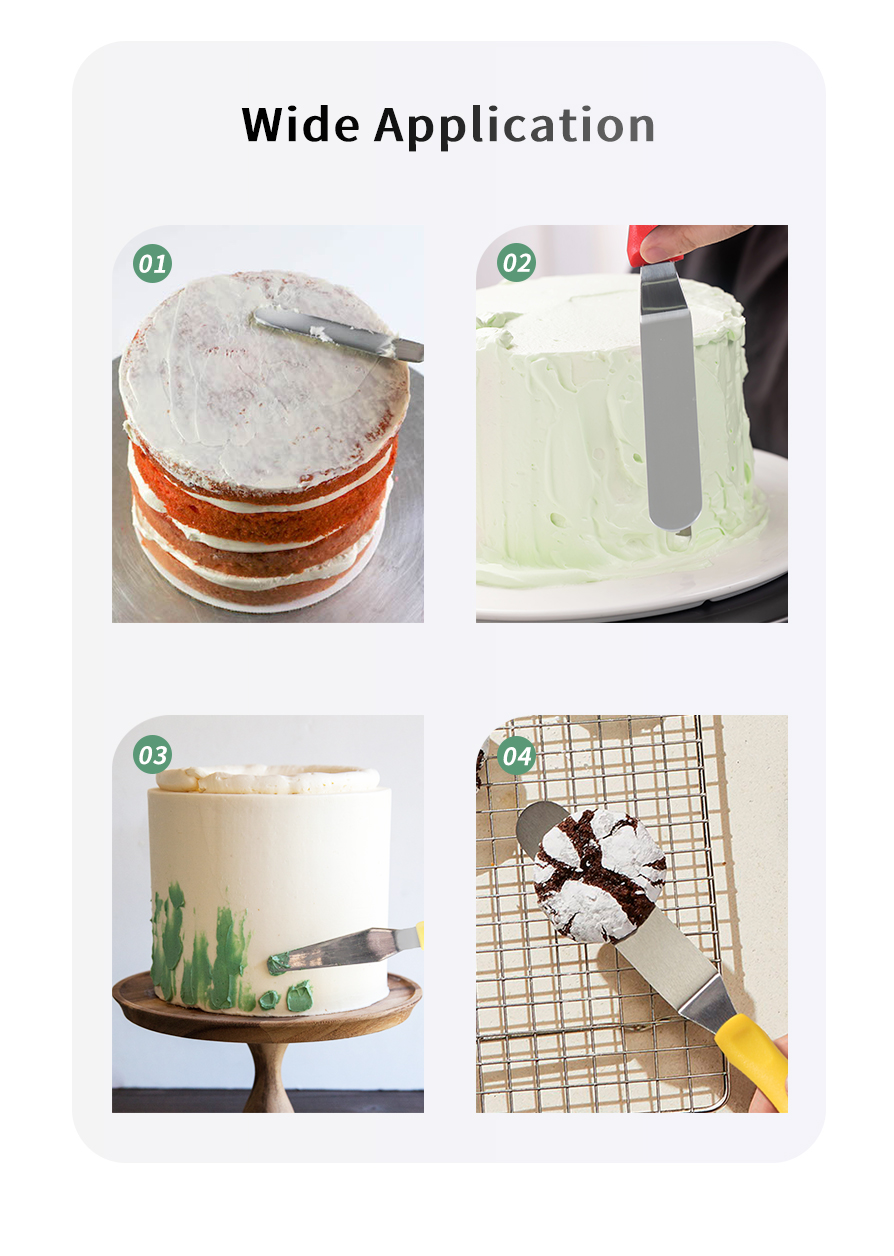 Wide Application

01

02

03

04