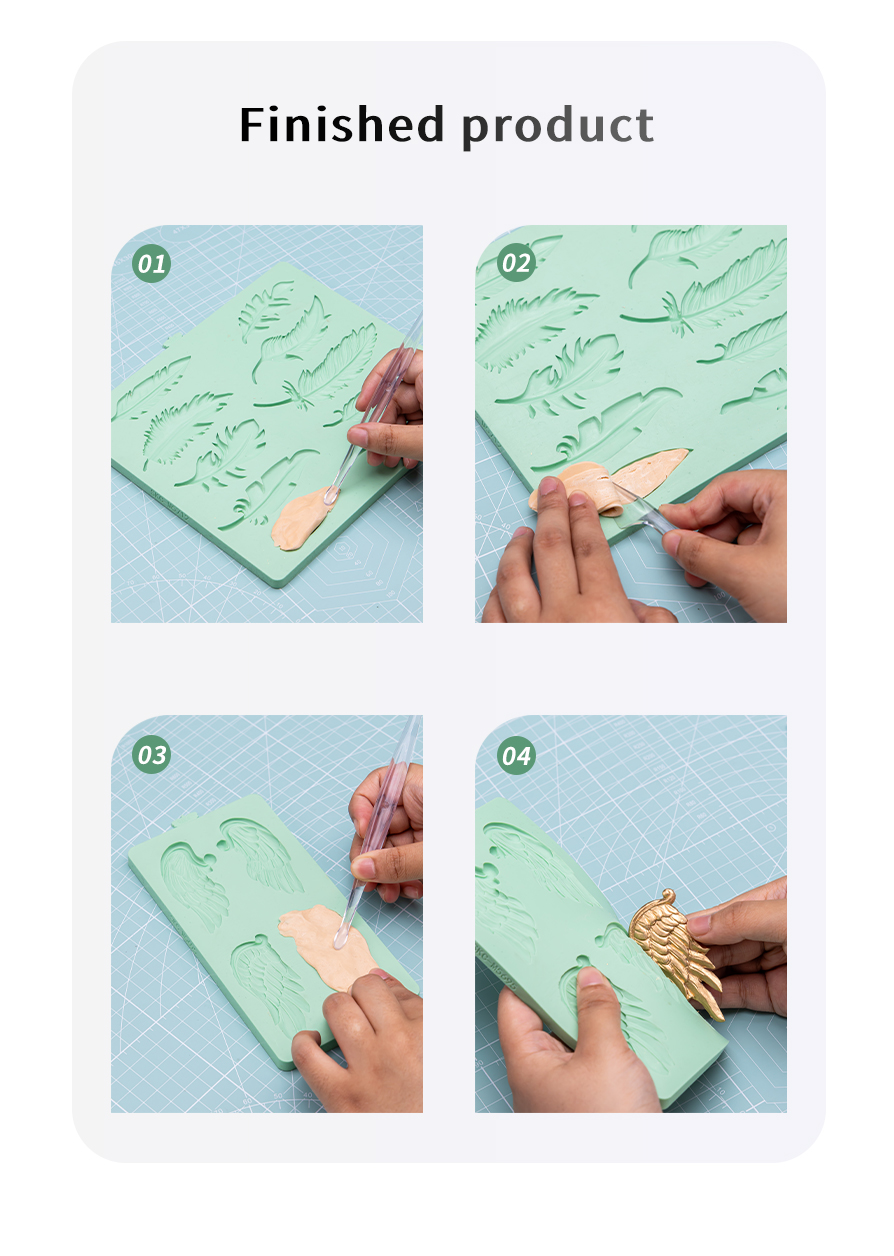 Finished product

01

02

03

04