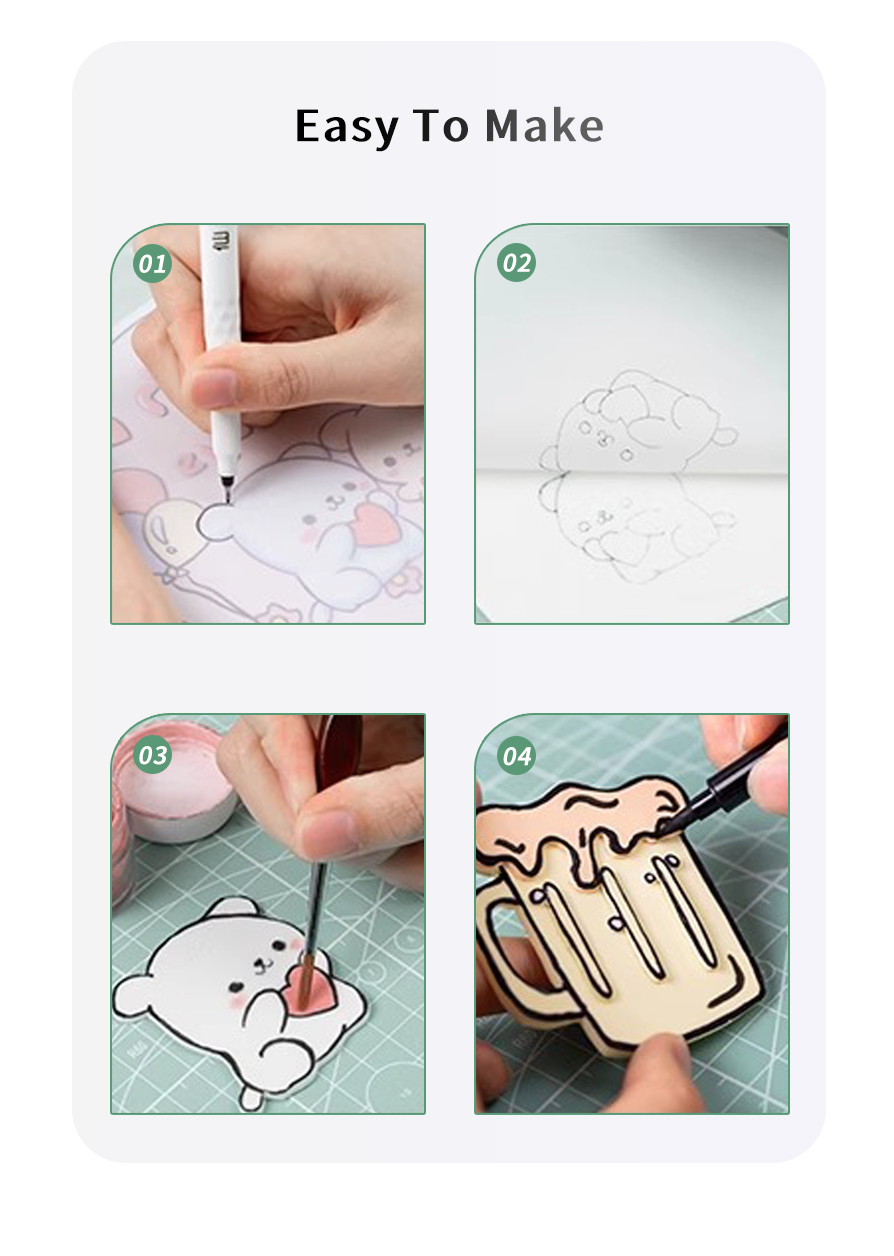 Easy To Make

01

02

03

04