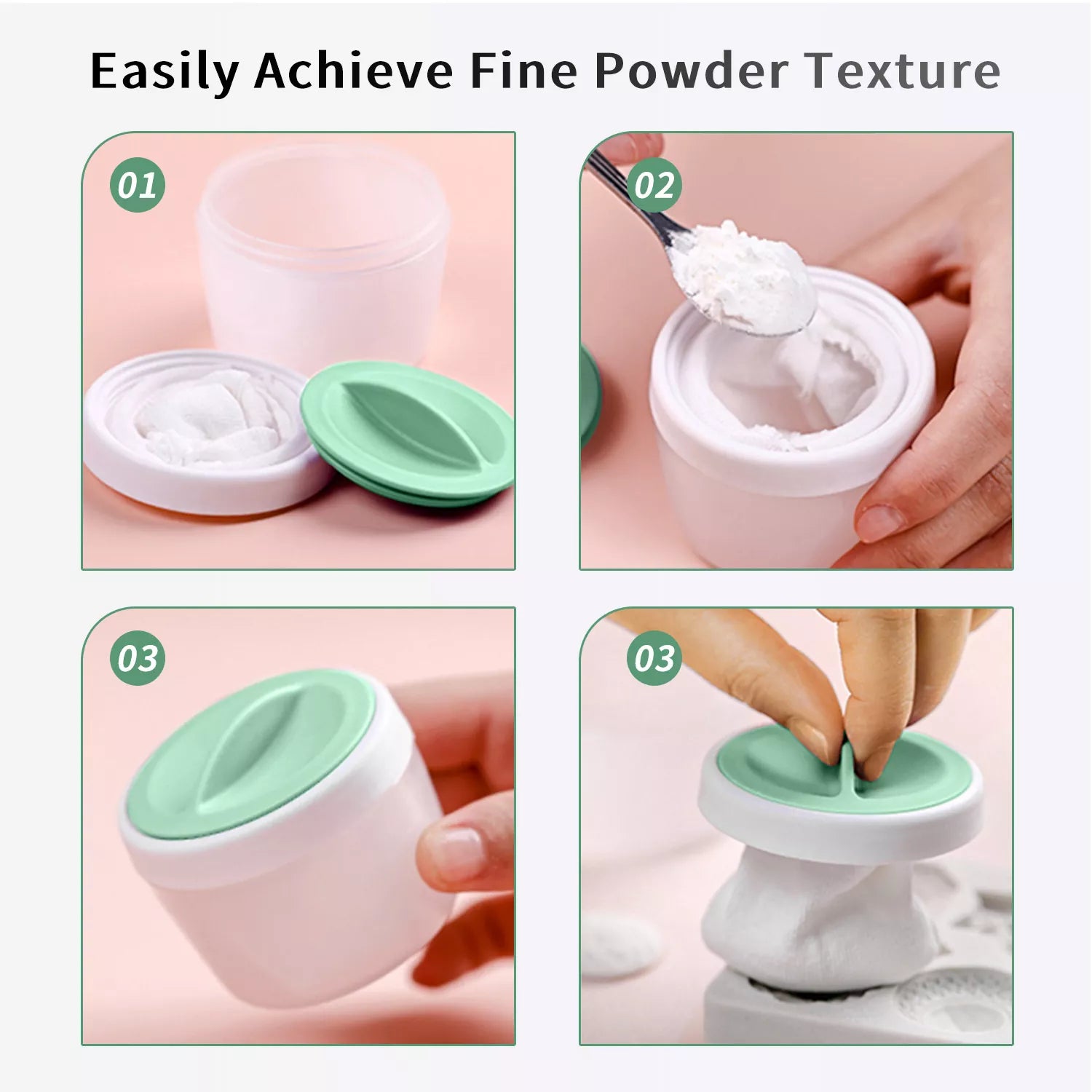 Easily Achieve Fine Powder Texture

01

02

03

03