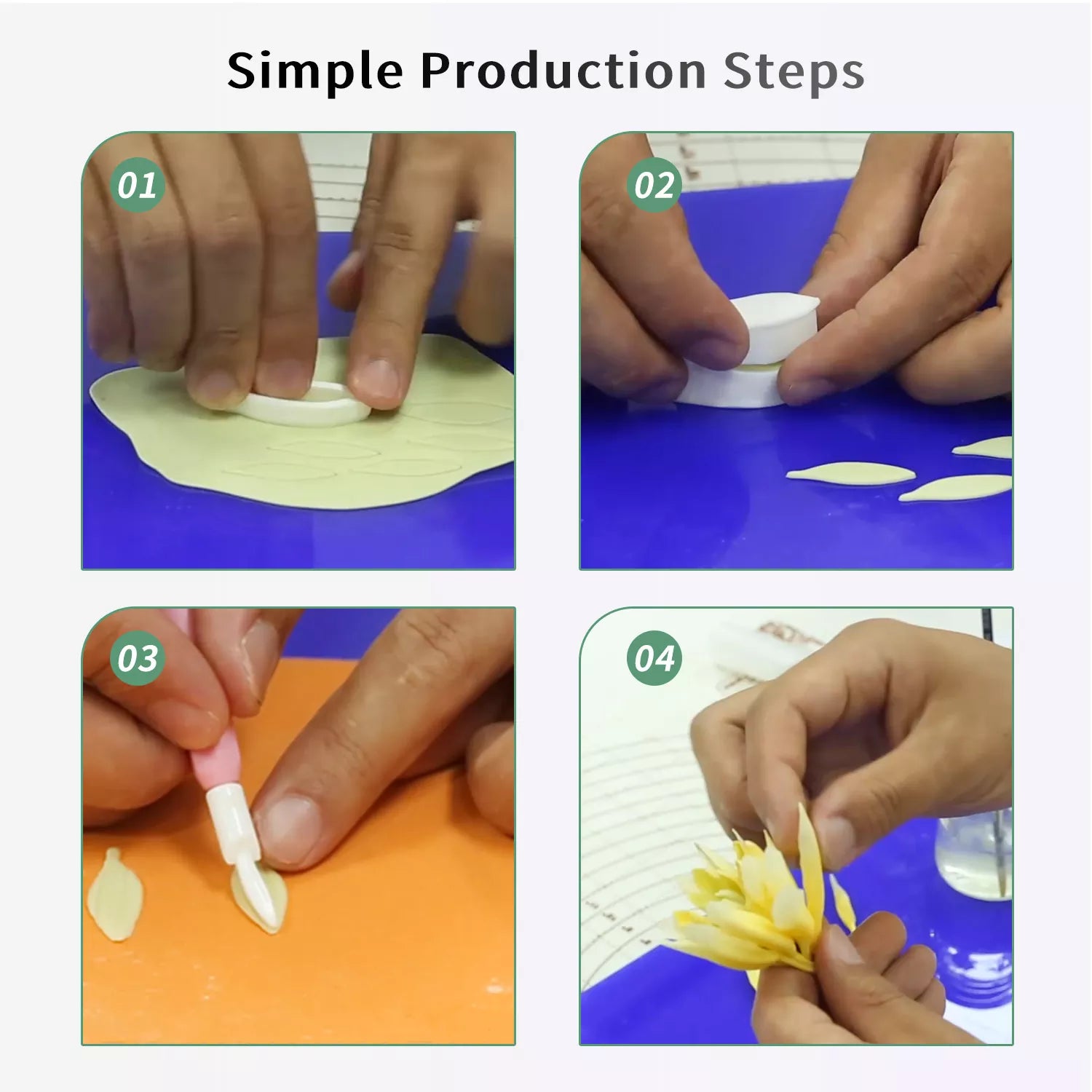 Simple Production Steps

01

02

03

04