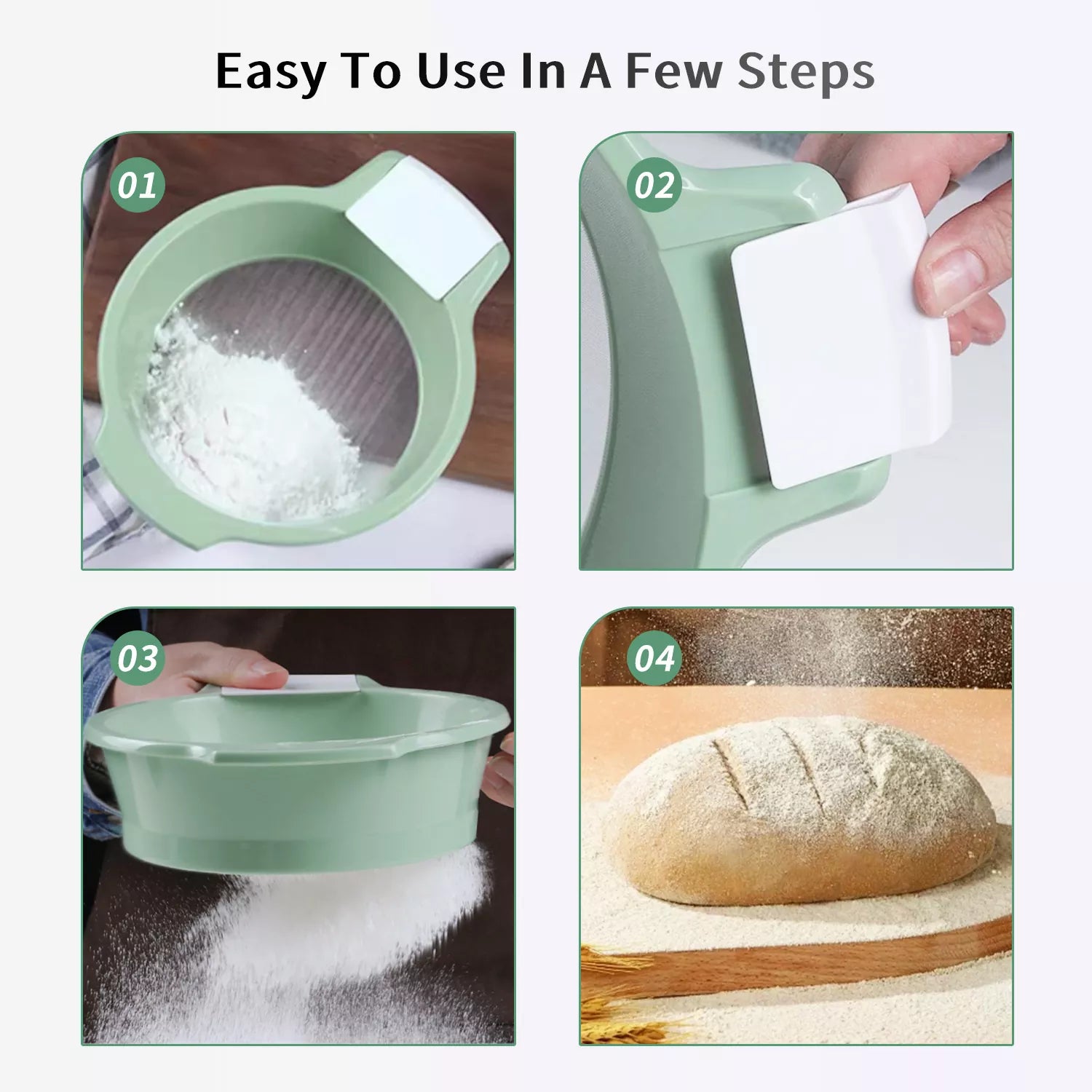 Easy To Use In A Few Steps

01

02

03

04