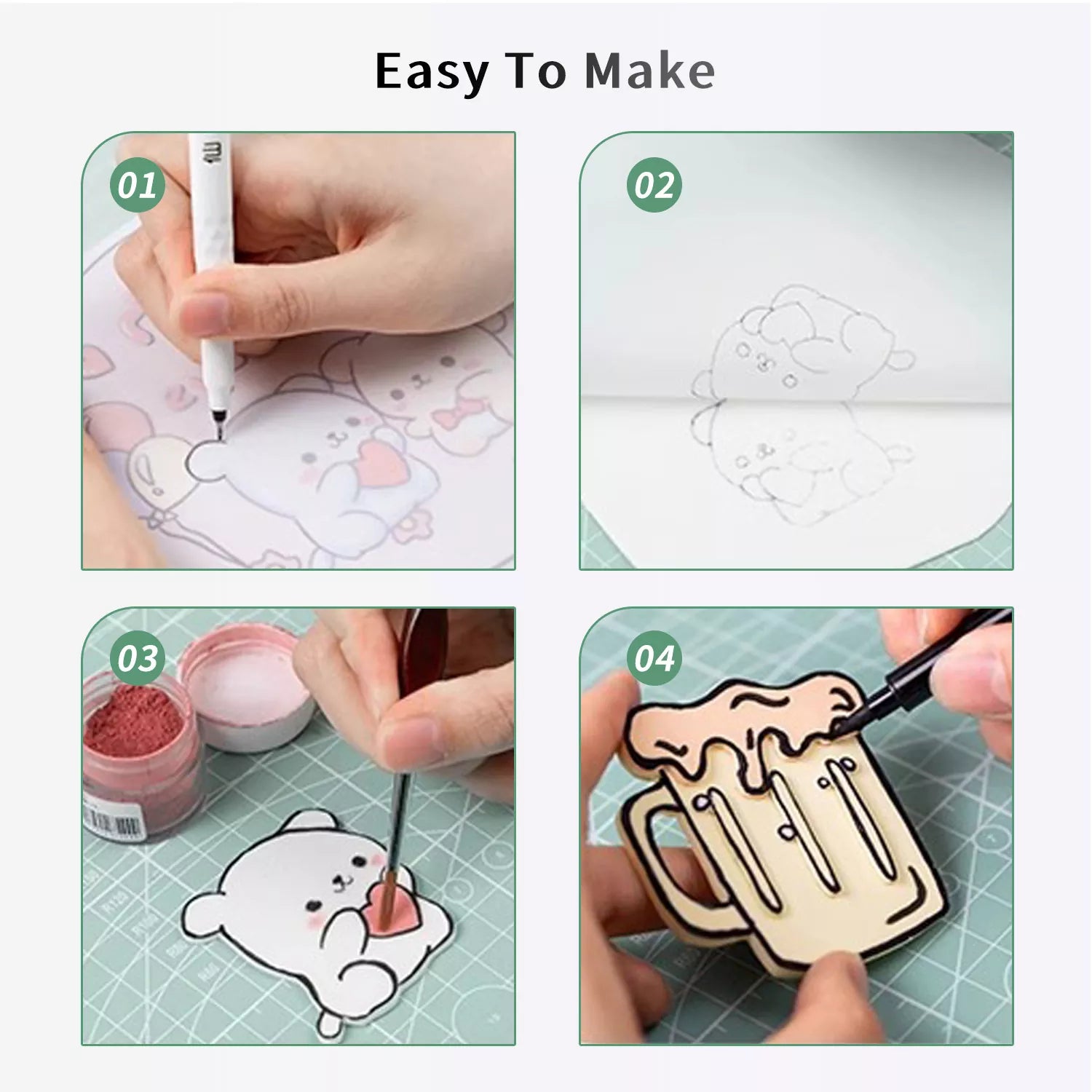 Easy To Make

01

02

03

04