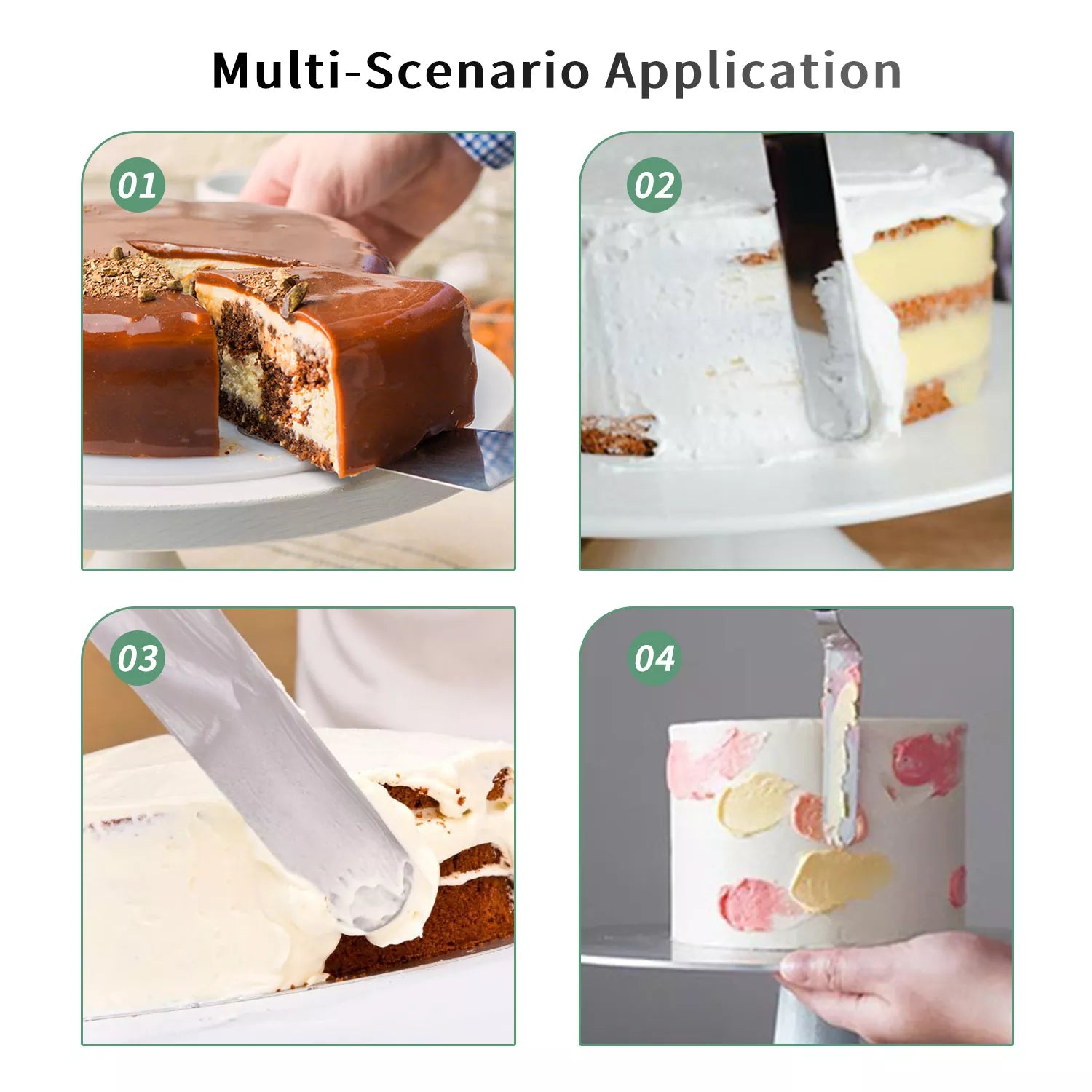 Multi-Scenario Application

01

02

03

04