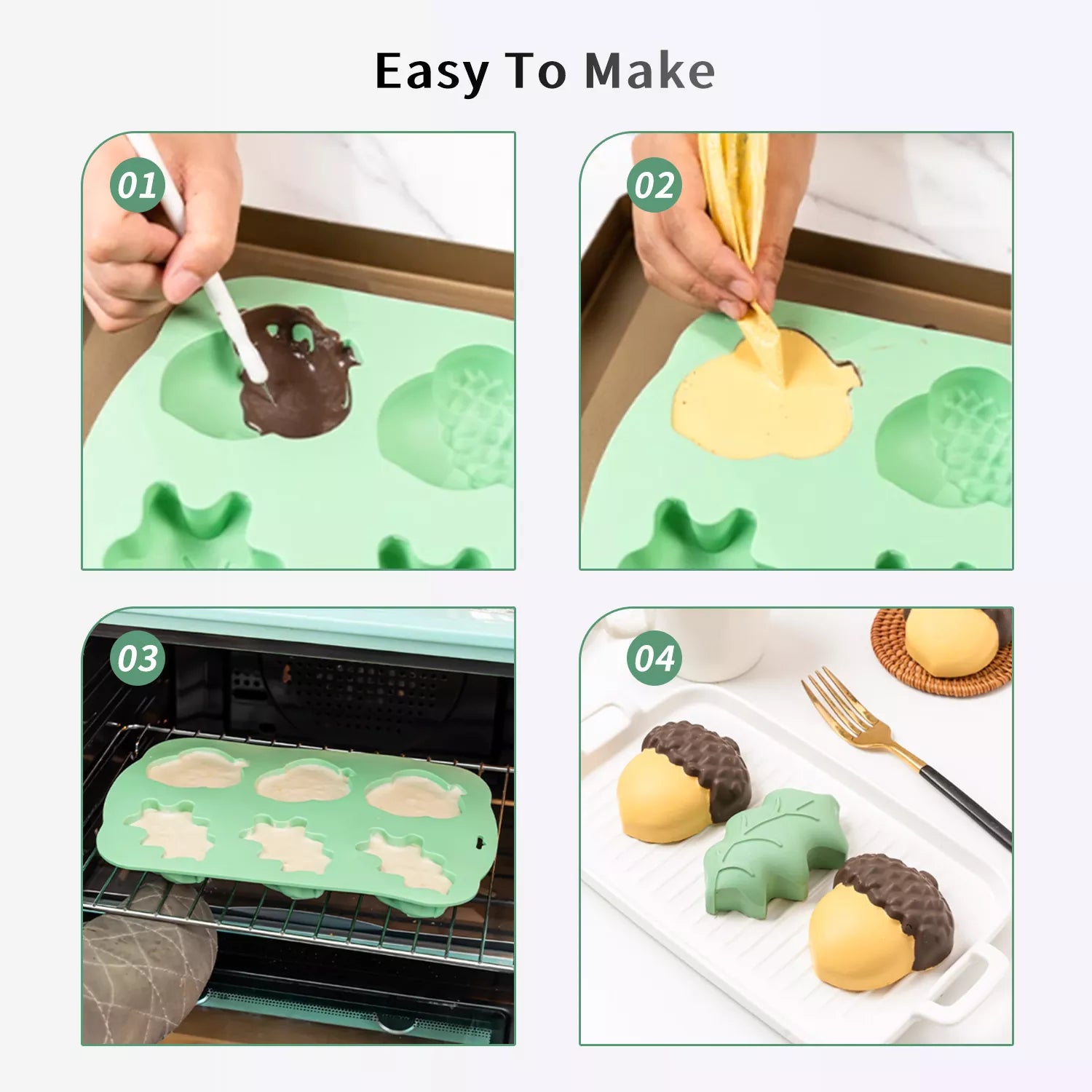 Easy To Make

01

02

03

04