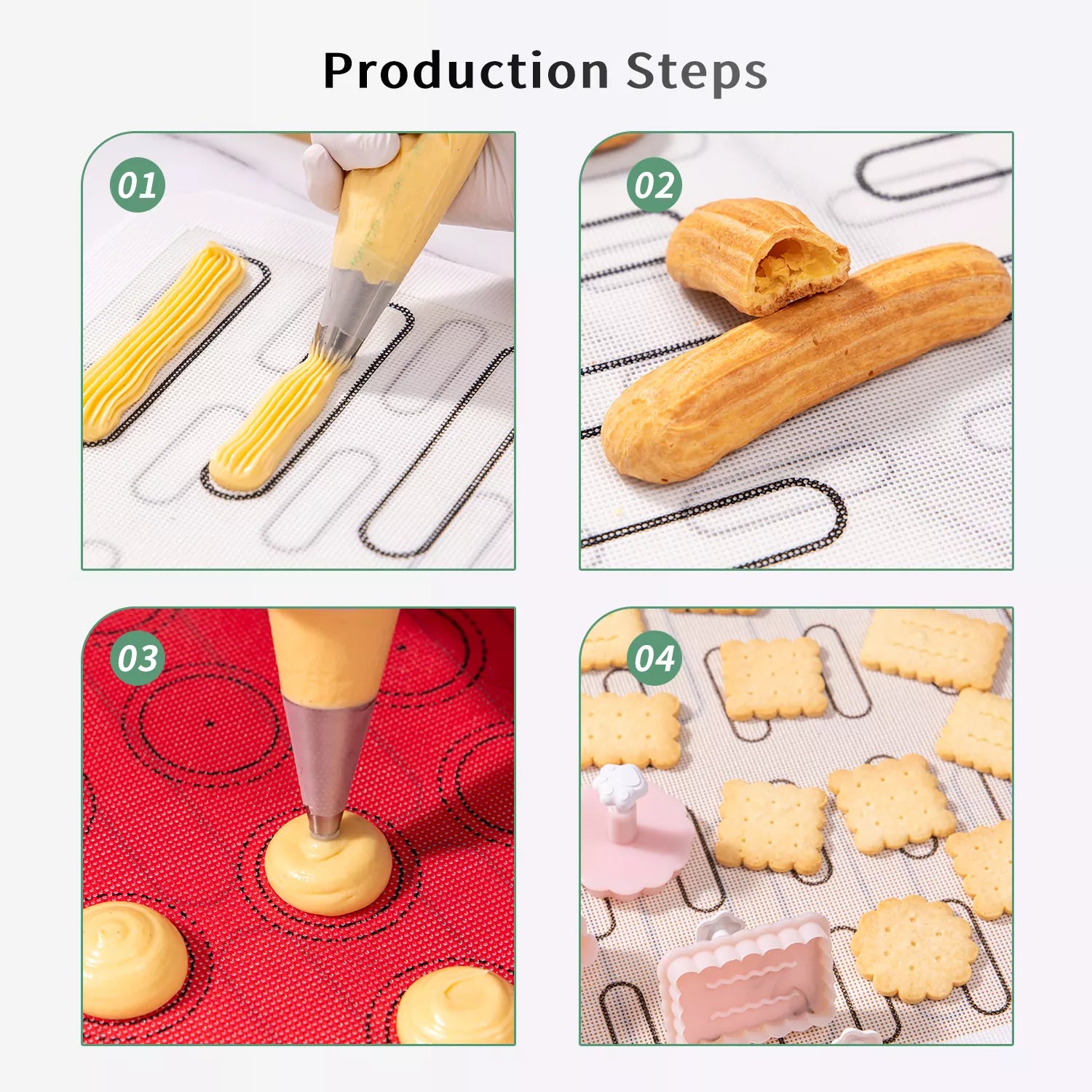 Production Steps

01

02

03

04