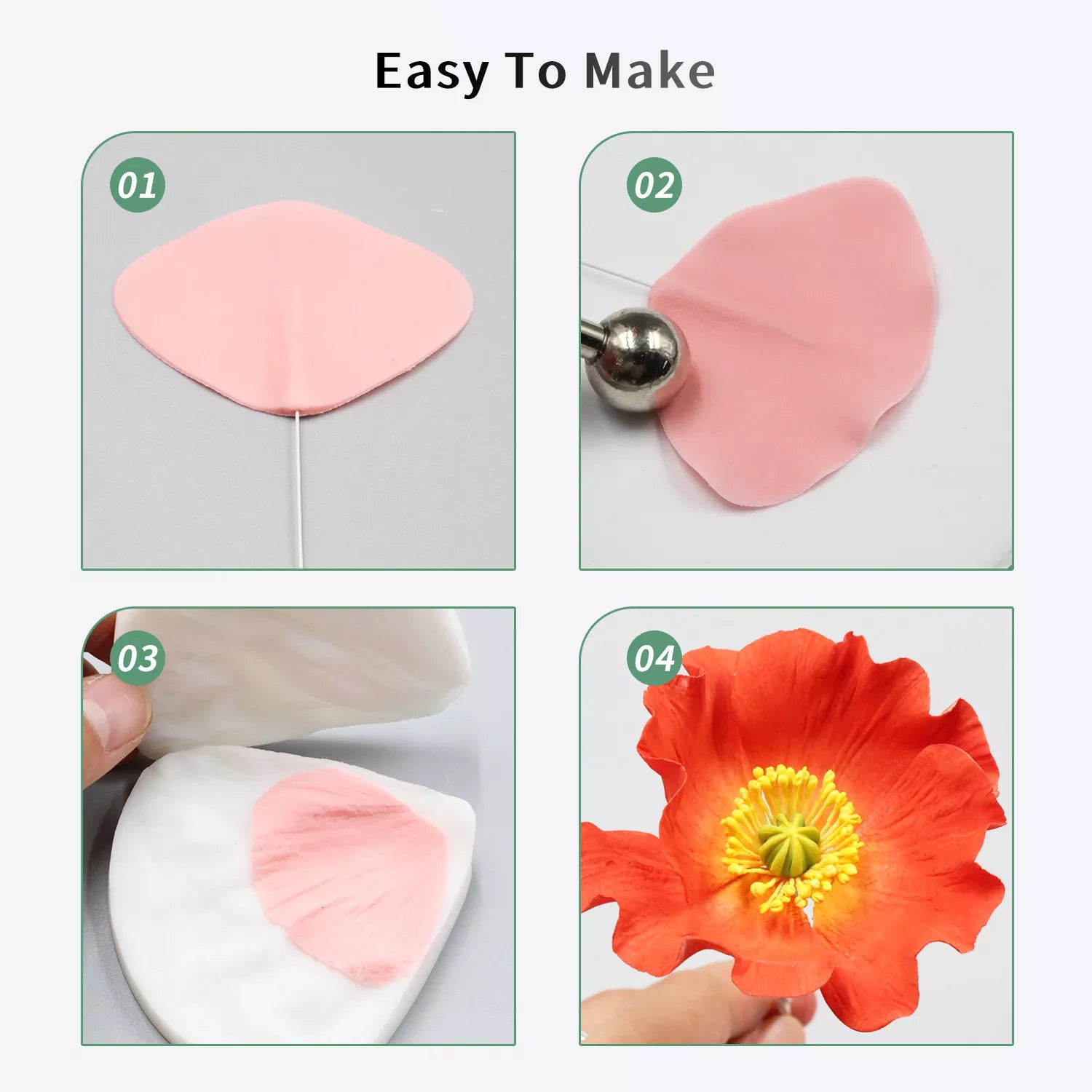 Easy To Make

01

02

03

04