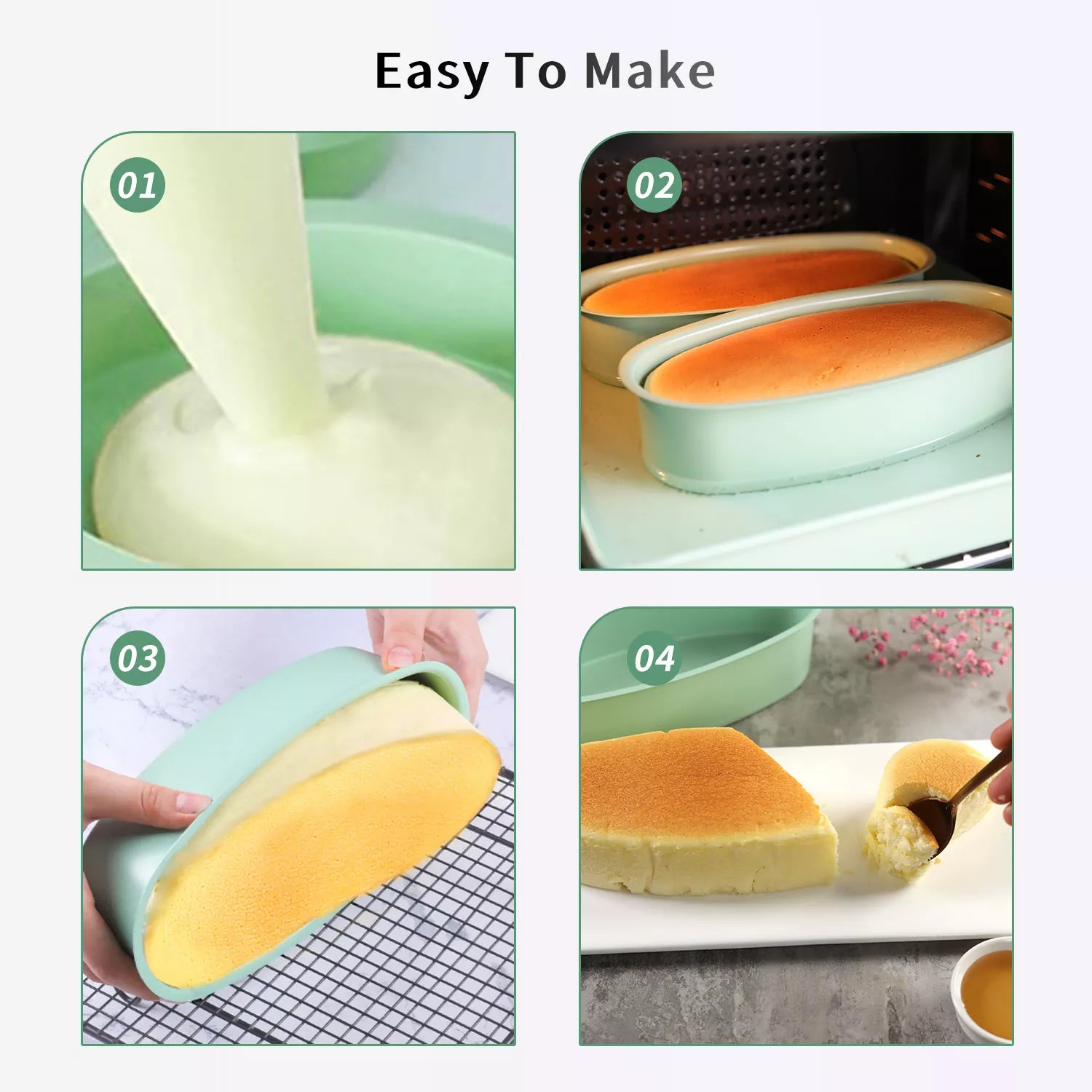 Easy To Make

01

02

03

04