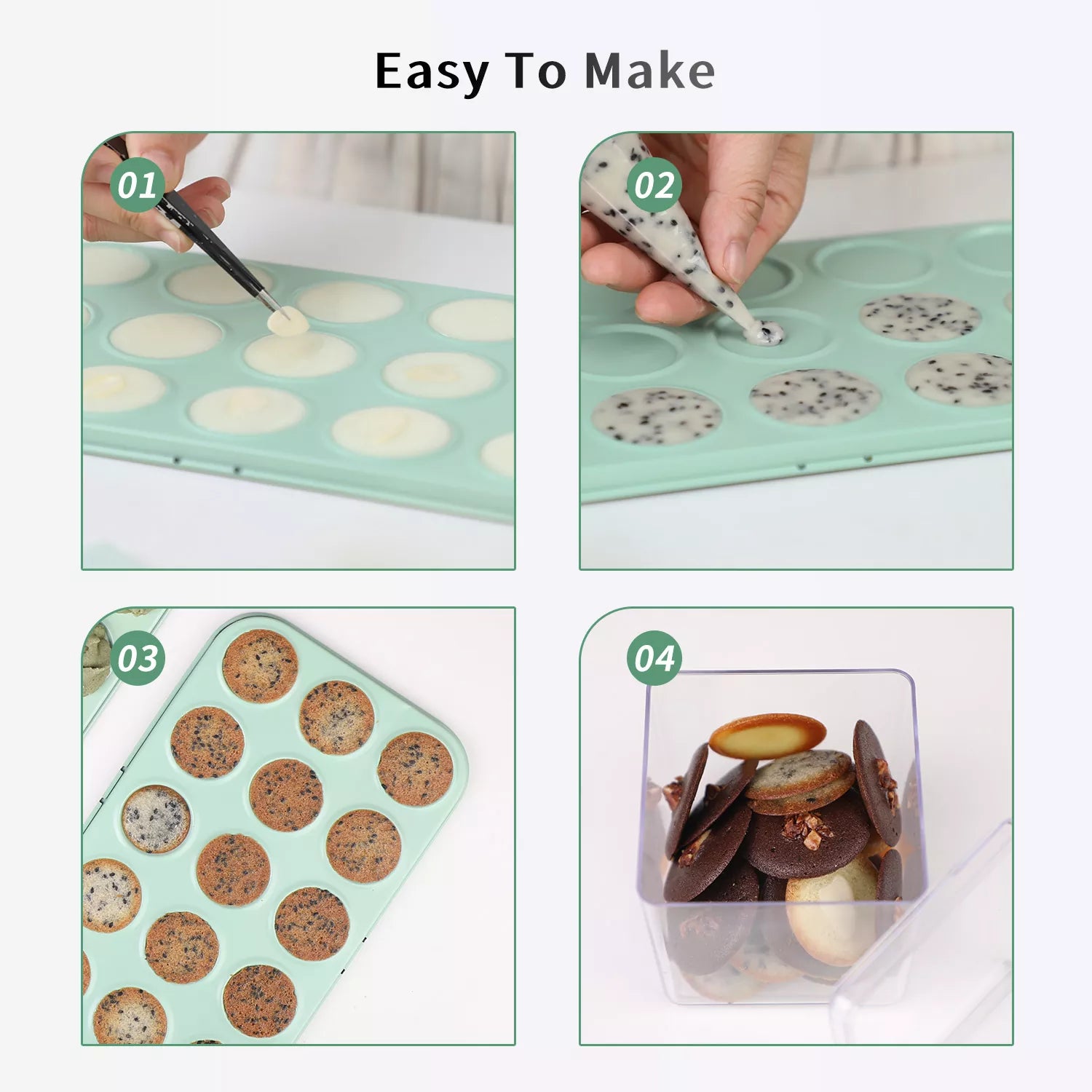 Easy To Make

01

02

03

04