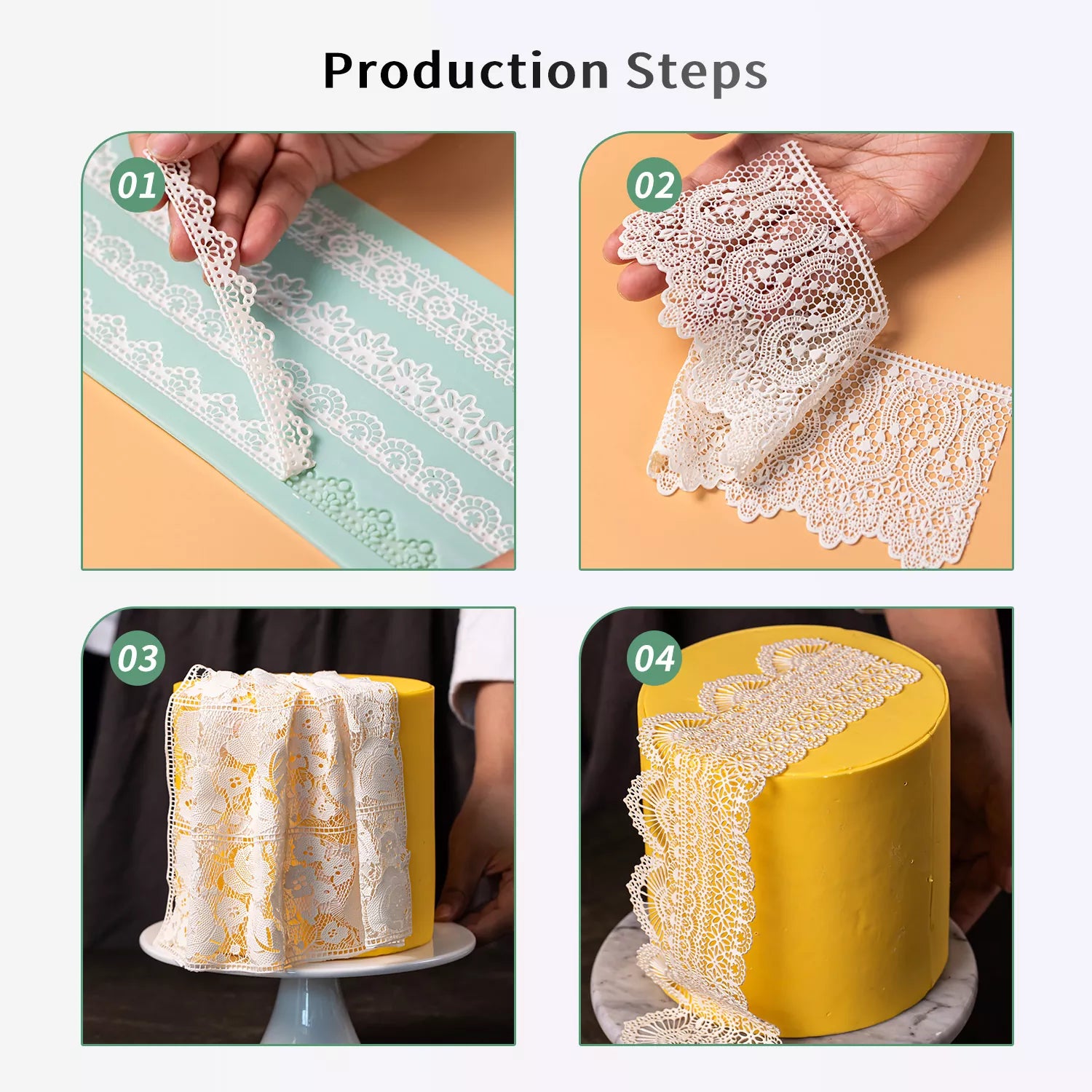 Production Steps

01

02

03

04