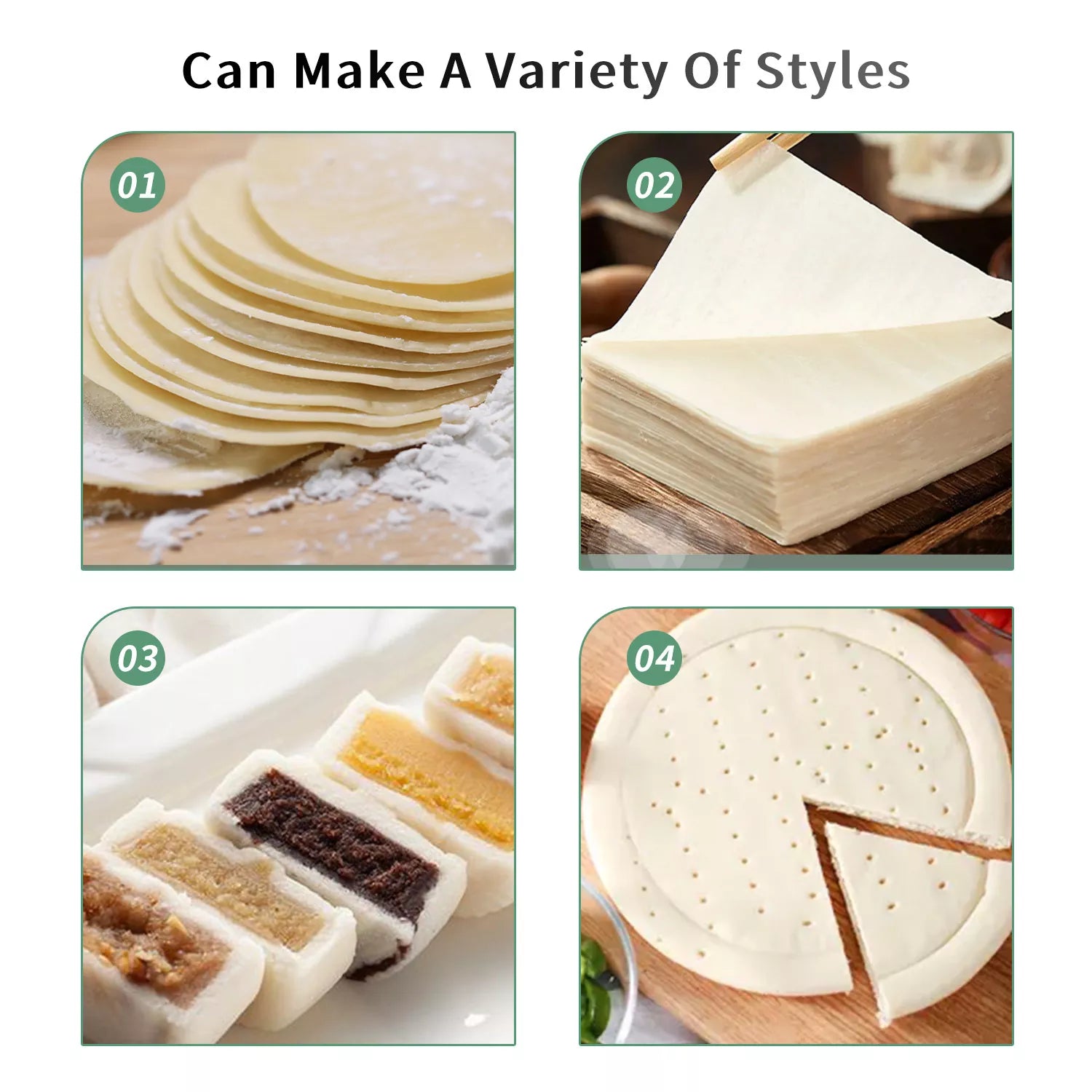 Can Make A Variety Of Styles

01

02

03

04