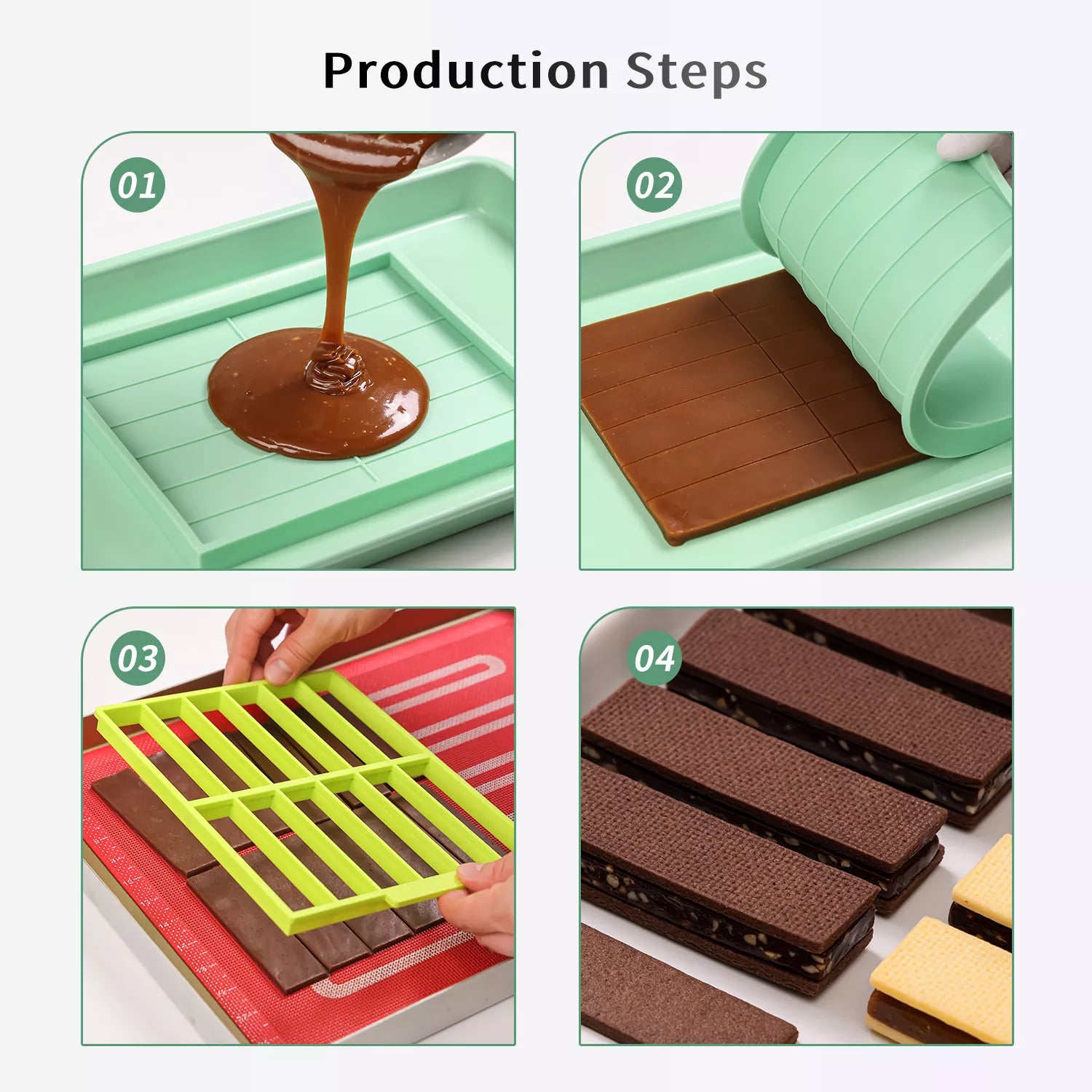 Production Steps

01

02

03

04