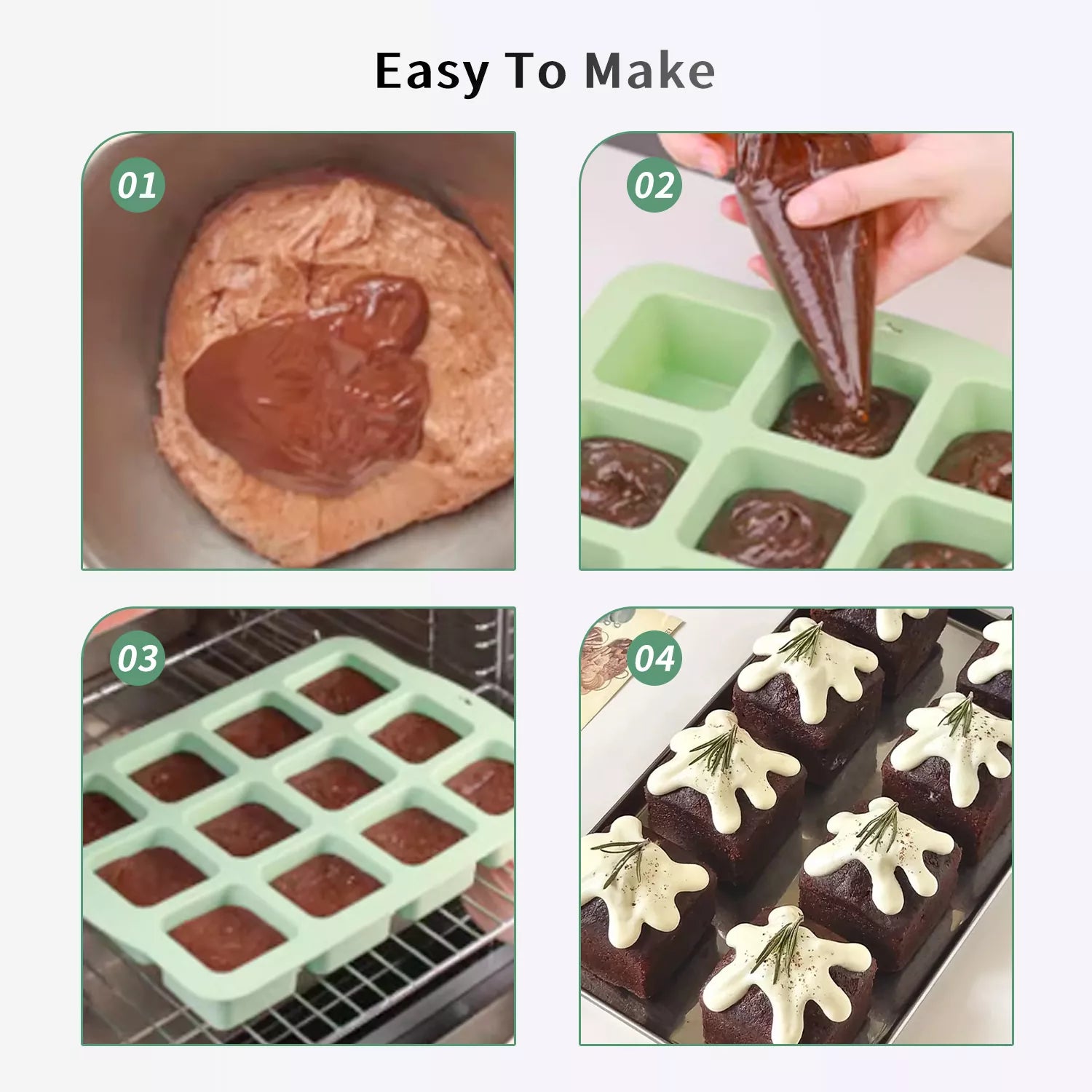 Easy To Make

01

02

03

04