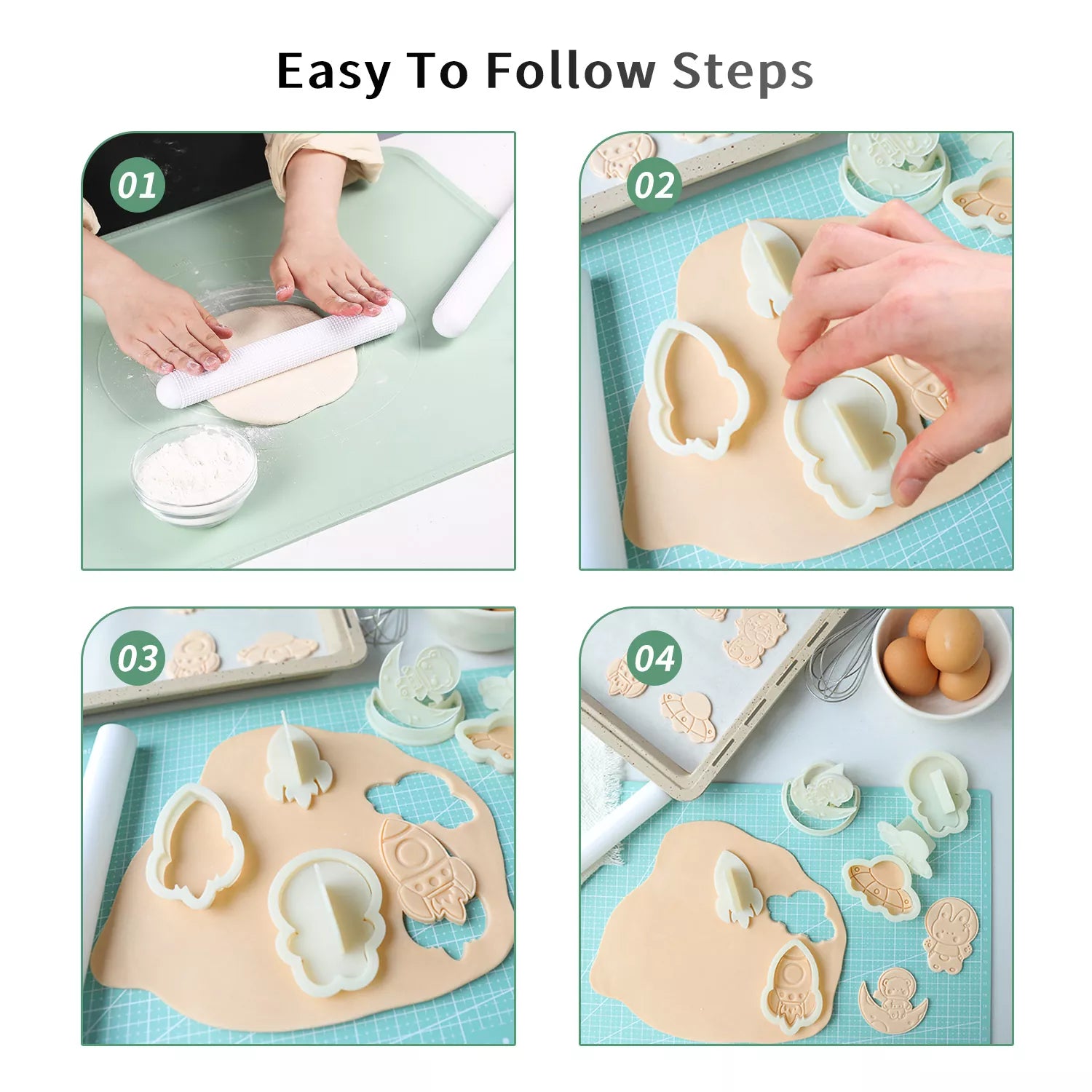 Easy To Follow Steps

01

02

03

04