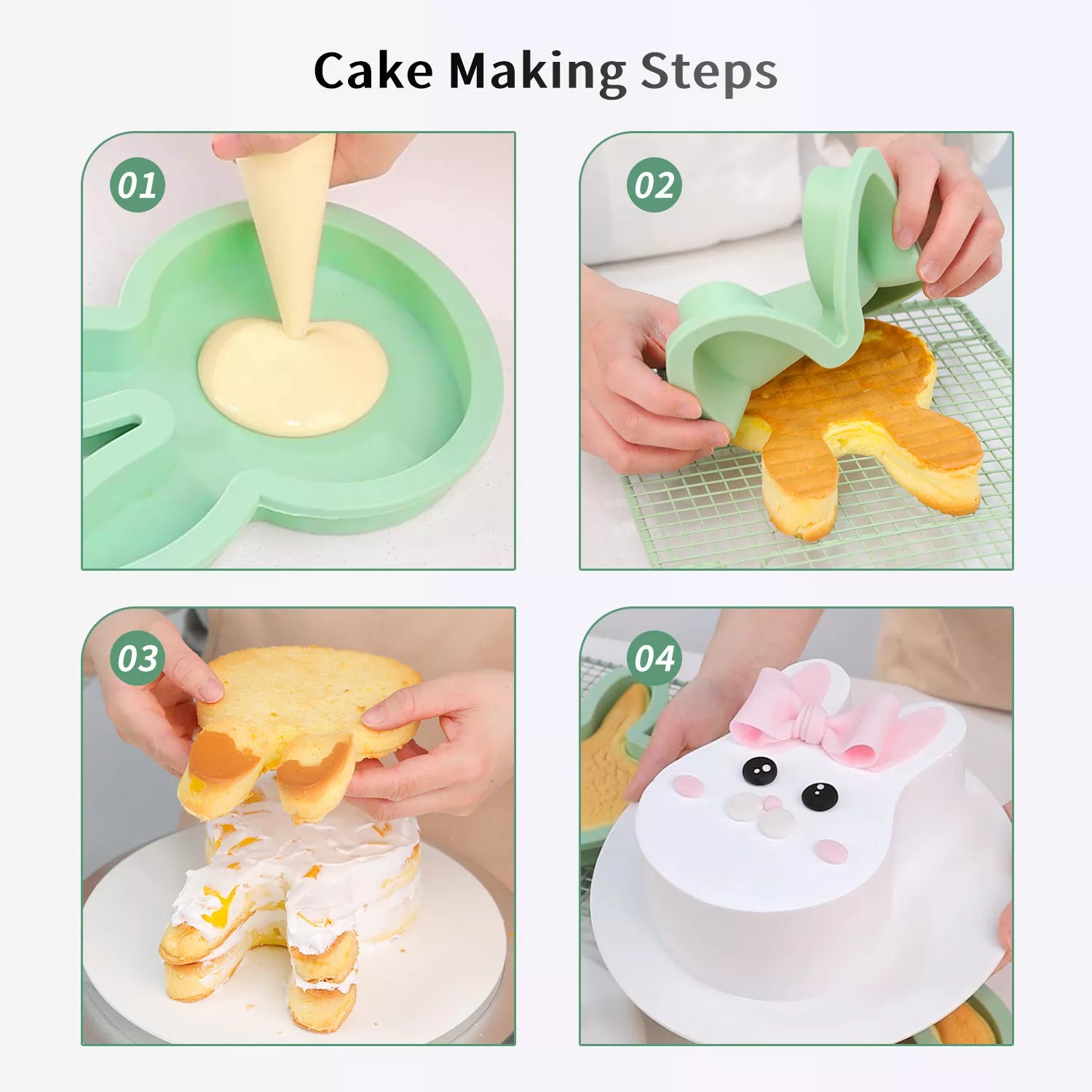 Cake Making Steps

01

02

03

04