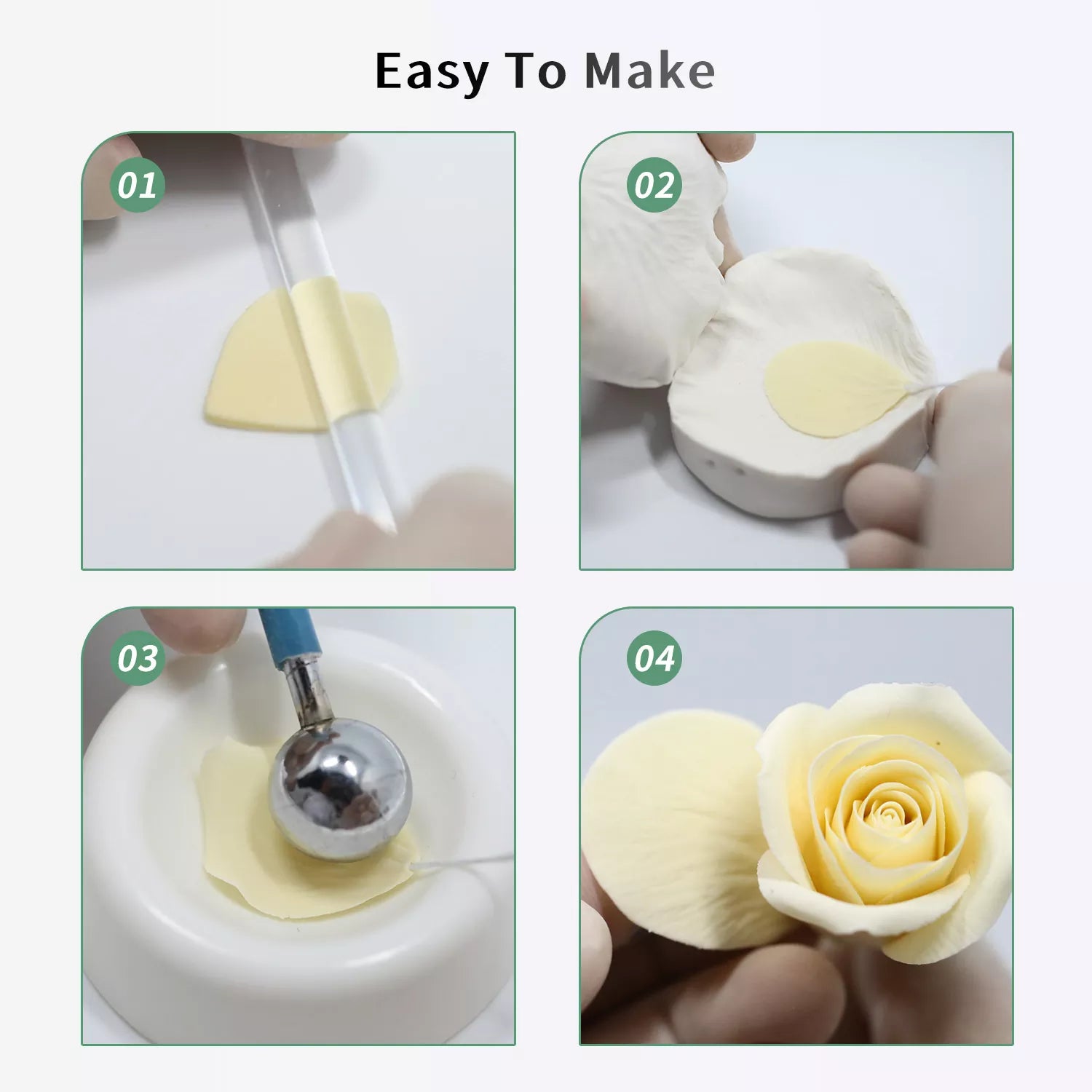 Easy To Make

01

02

03

04