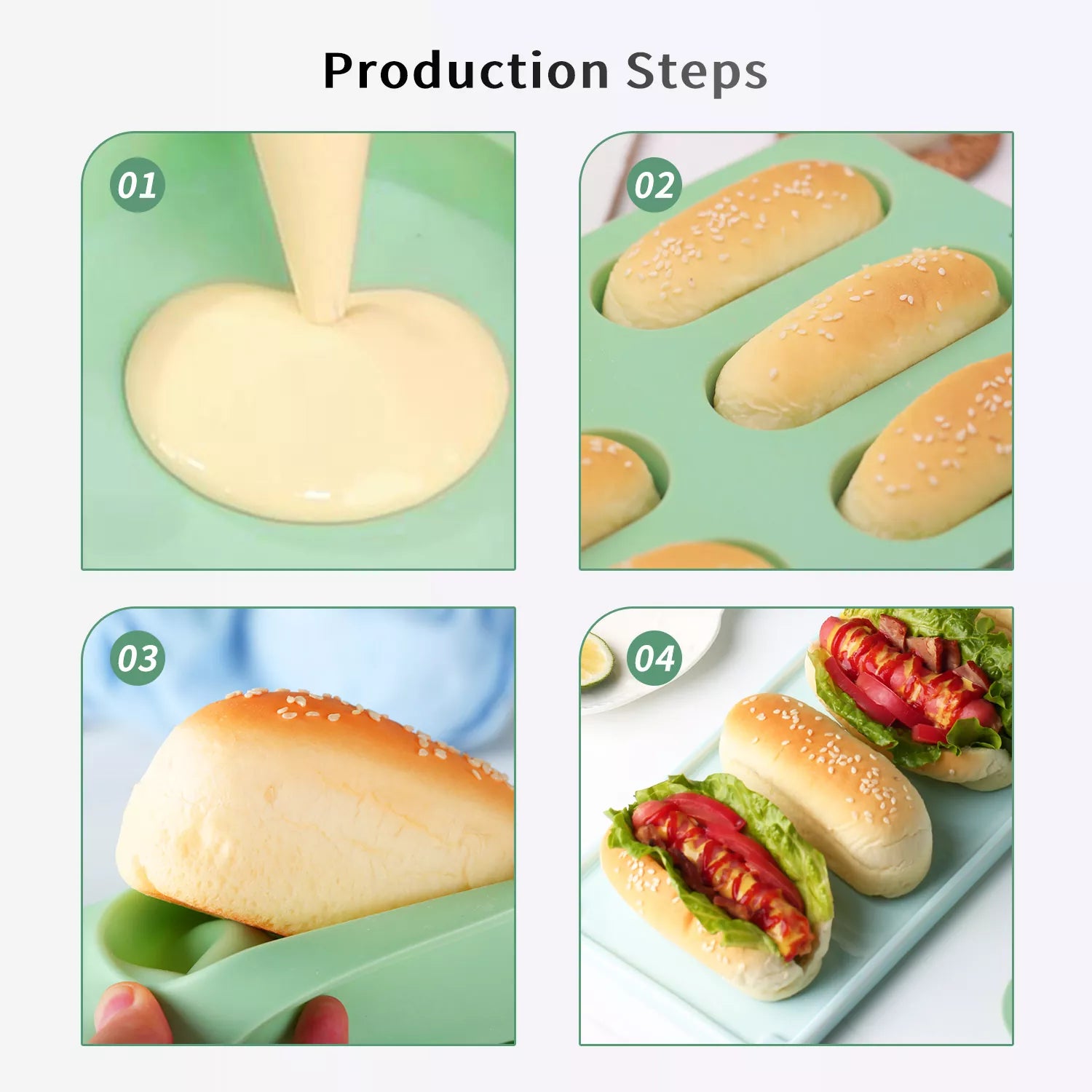 Production Steps

01

02

03

04