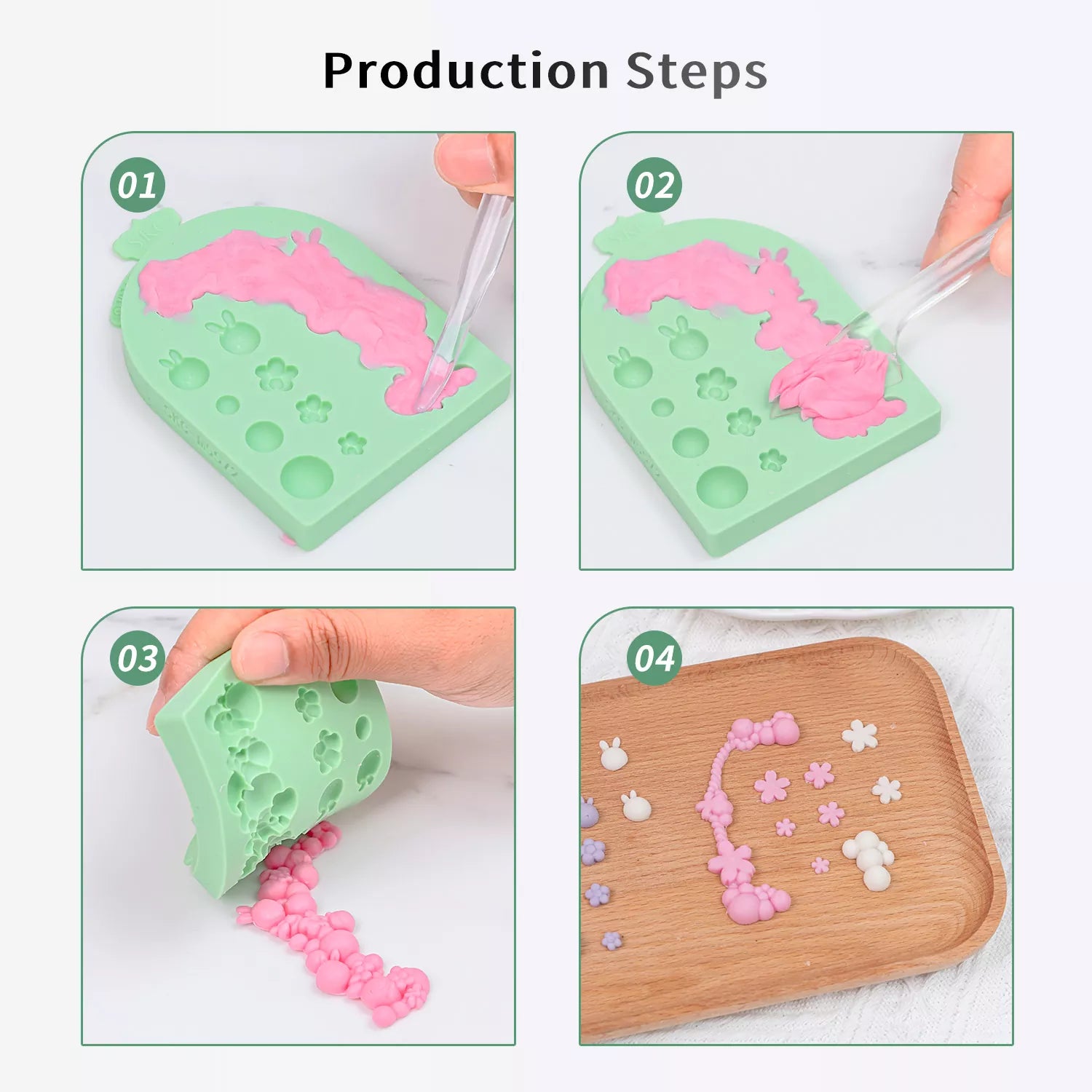 Production Steps

01

02

03

04