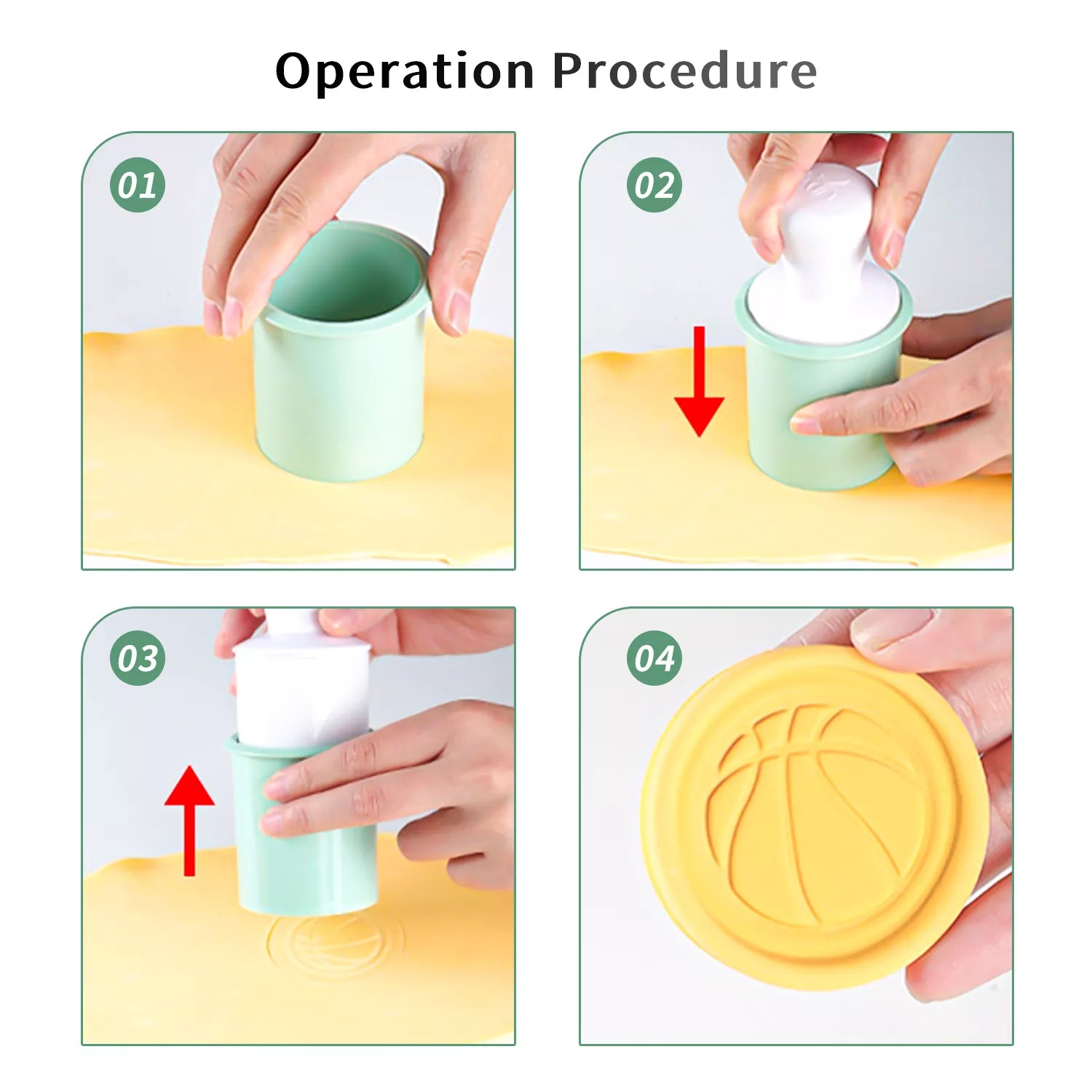 Operation Procedure

01

02

03

04