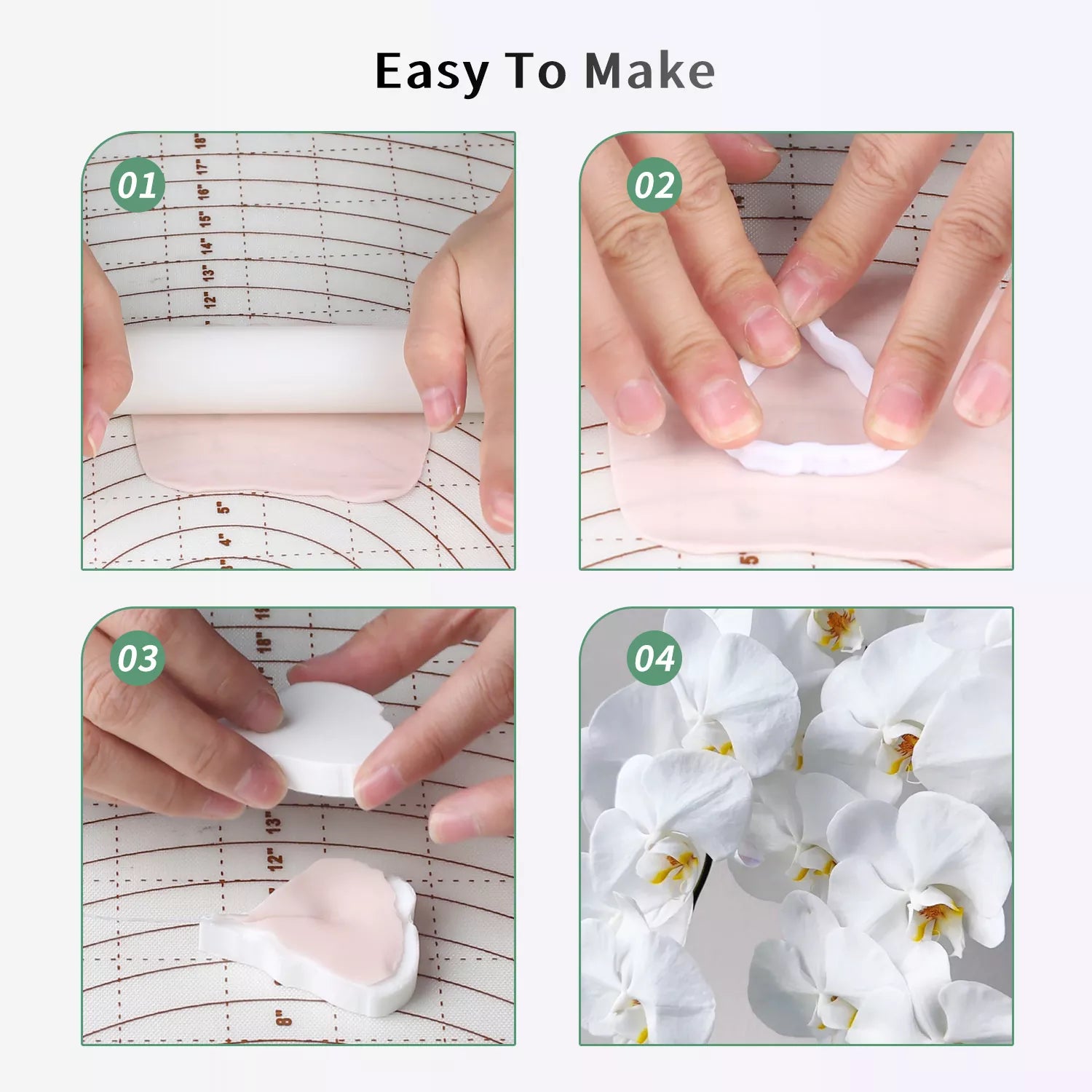 Easy To Make

01

18"
17"
16"
15"
14"
13"
12"
5"
4"

02

5"

03

18"
13"
12"
8"

04