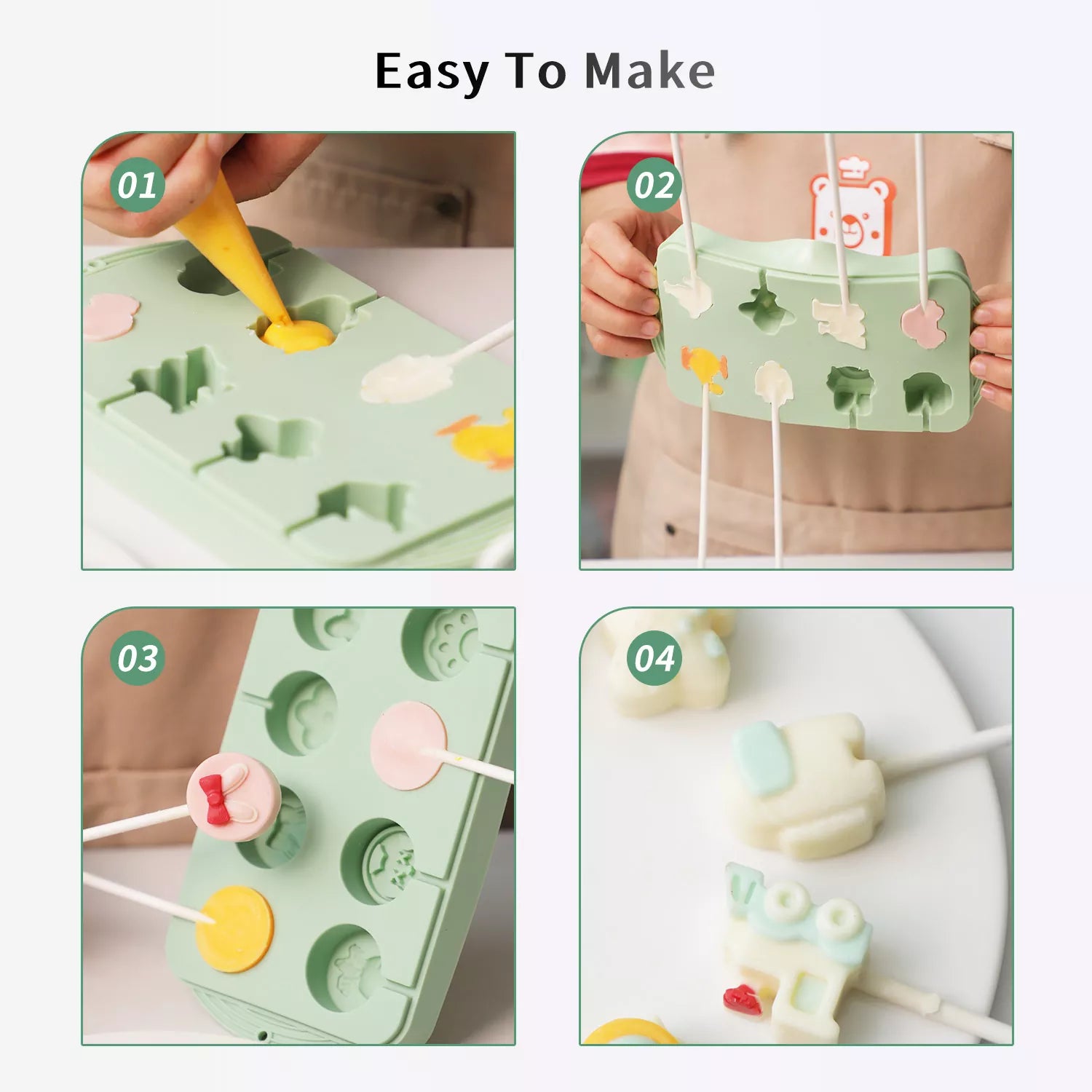 Easy To Make

01

02

03

04