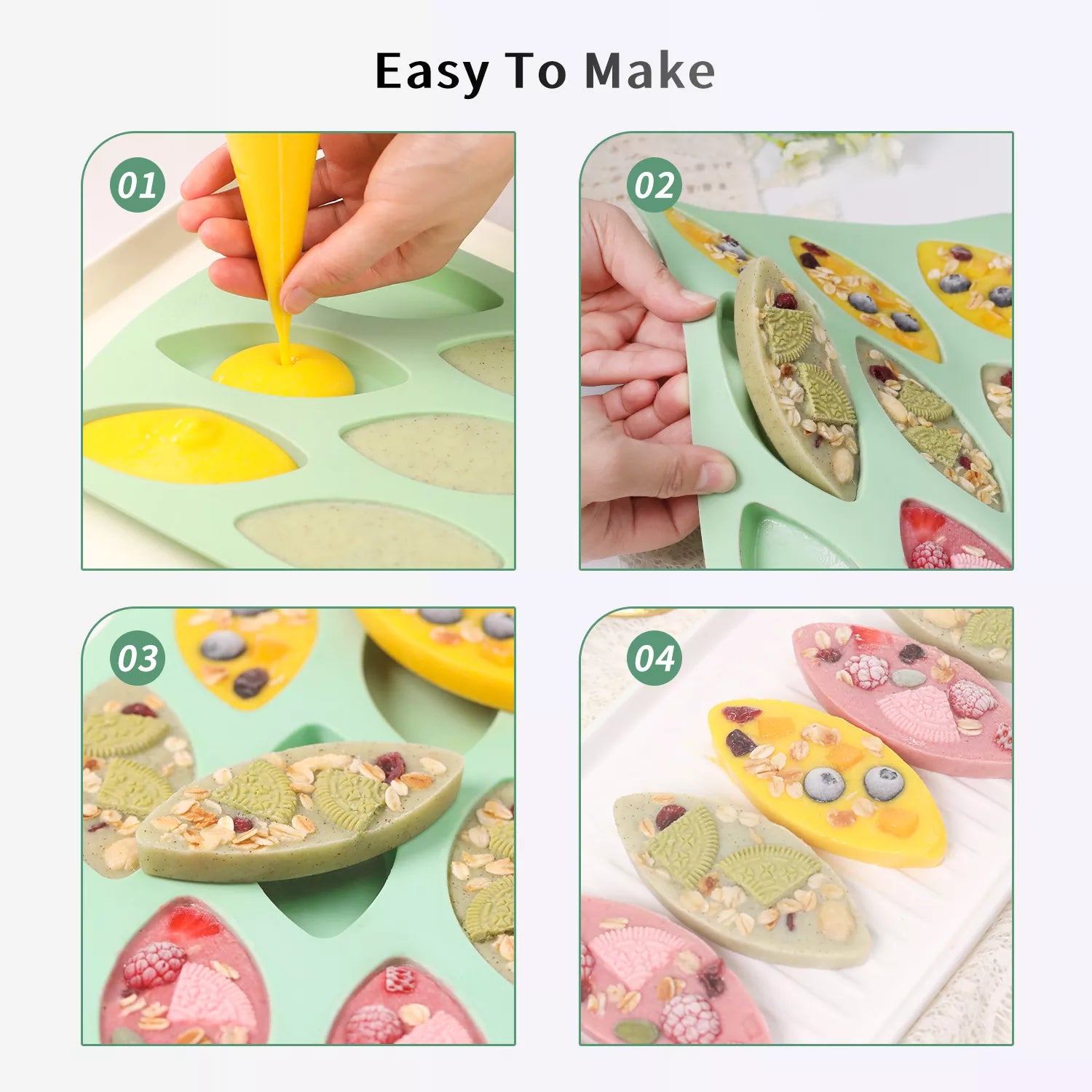 Easy To Make

01

02

03

04