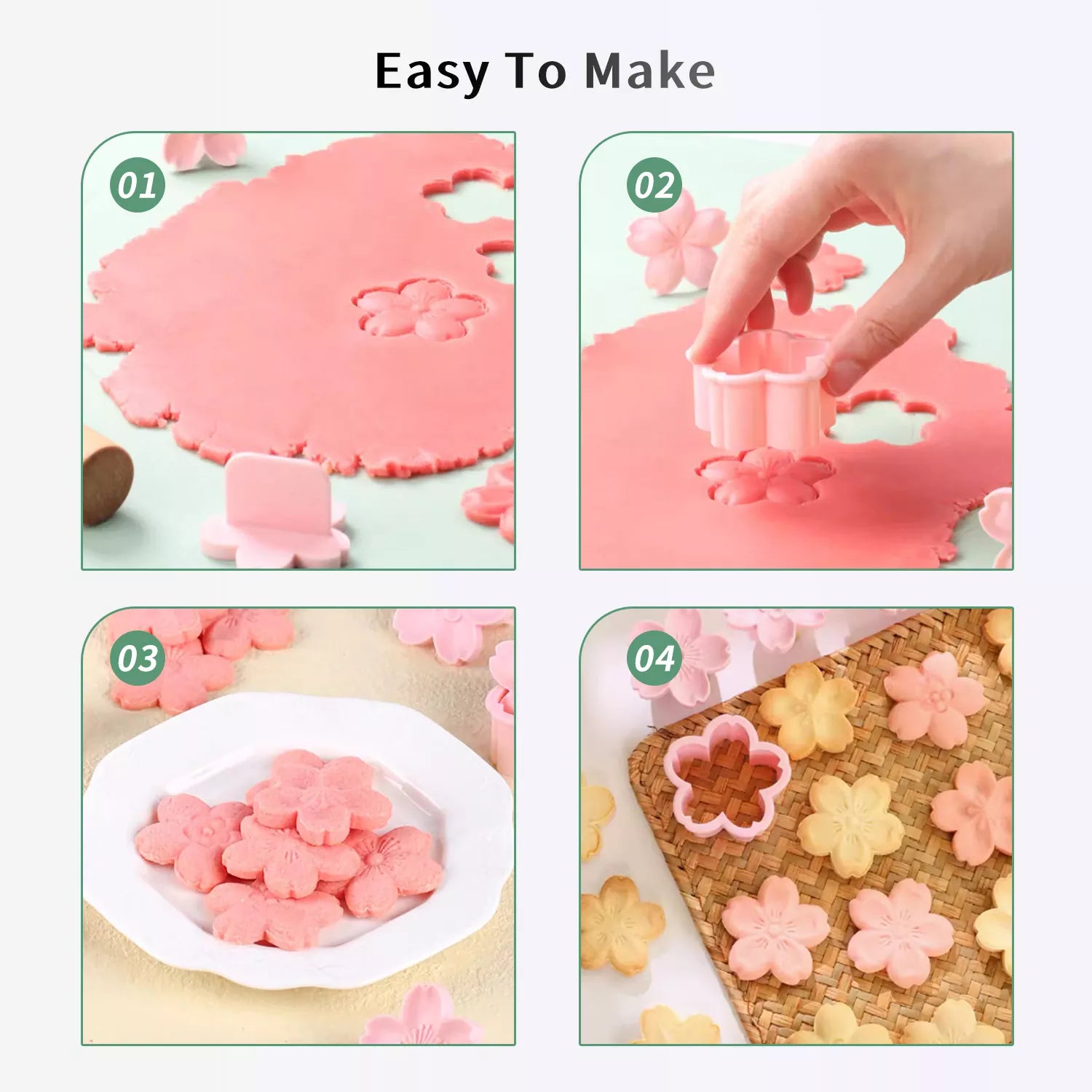 Easy To Make

01

02

03

04